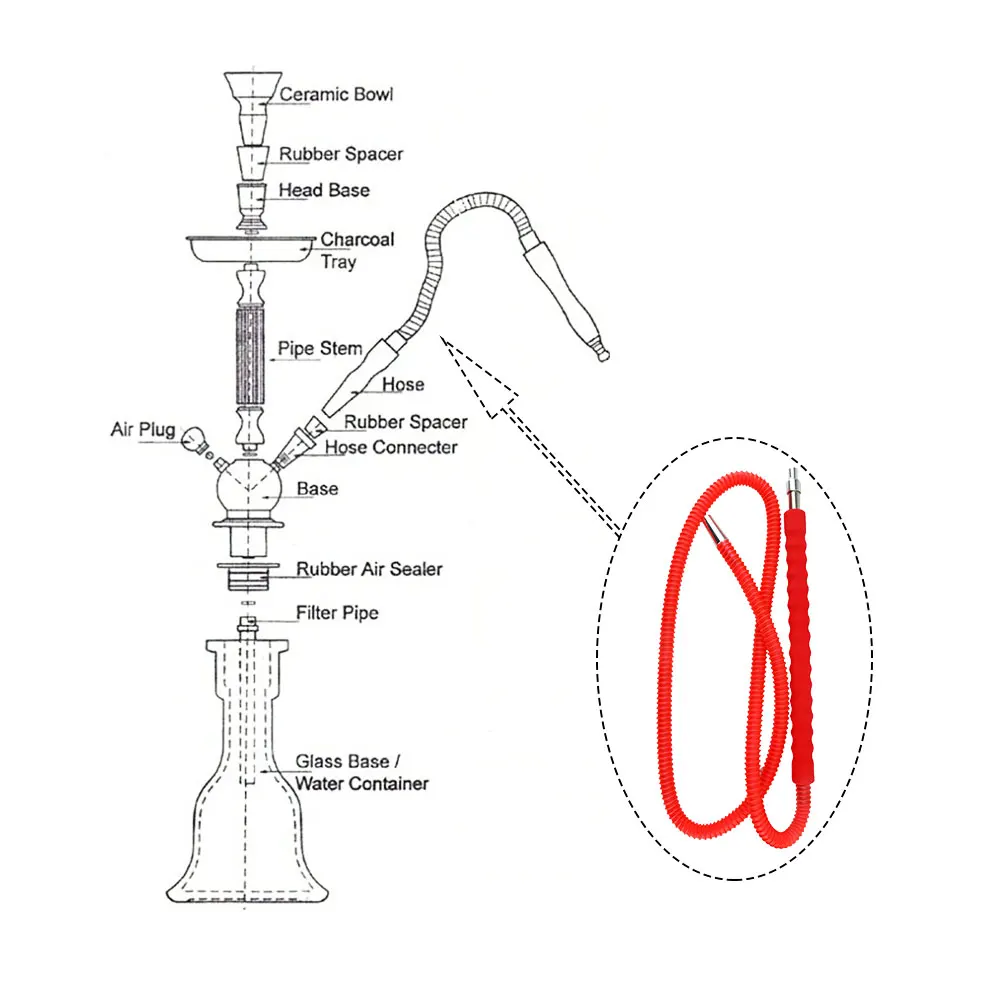 Ceramic Bowl
Rubber Spacer
Head Base
Charcoal Tray
Pipe Stem
Hose
Air Plug
Rubber Spacer
Hose Connecter
Base
Rubber Air Sealer
Filter Pipe
Glass Base / Water Container