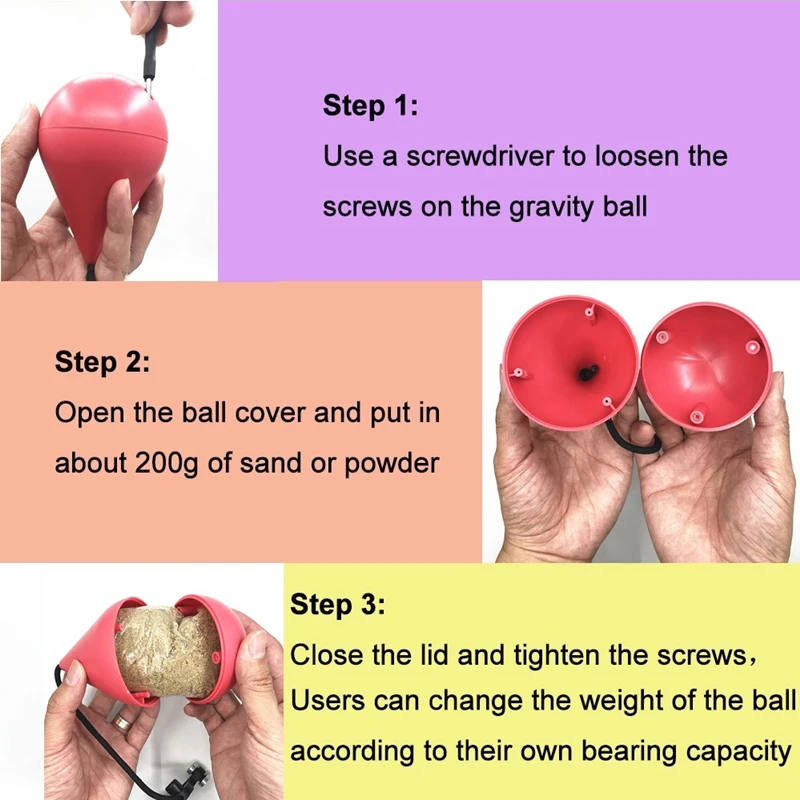 Step 1:
Use a screwdriver to loosen the screws on the gravity ball

Step 2:
Open the ball cover and put in about 200g of sand or powder

Step 3:
Close the lid and tighten the screws，
Users can change the weight of the ball according to their own bearing capacity