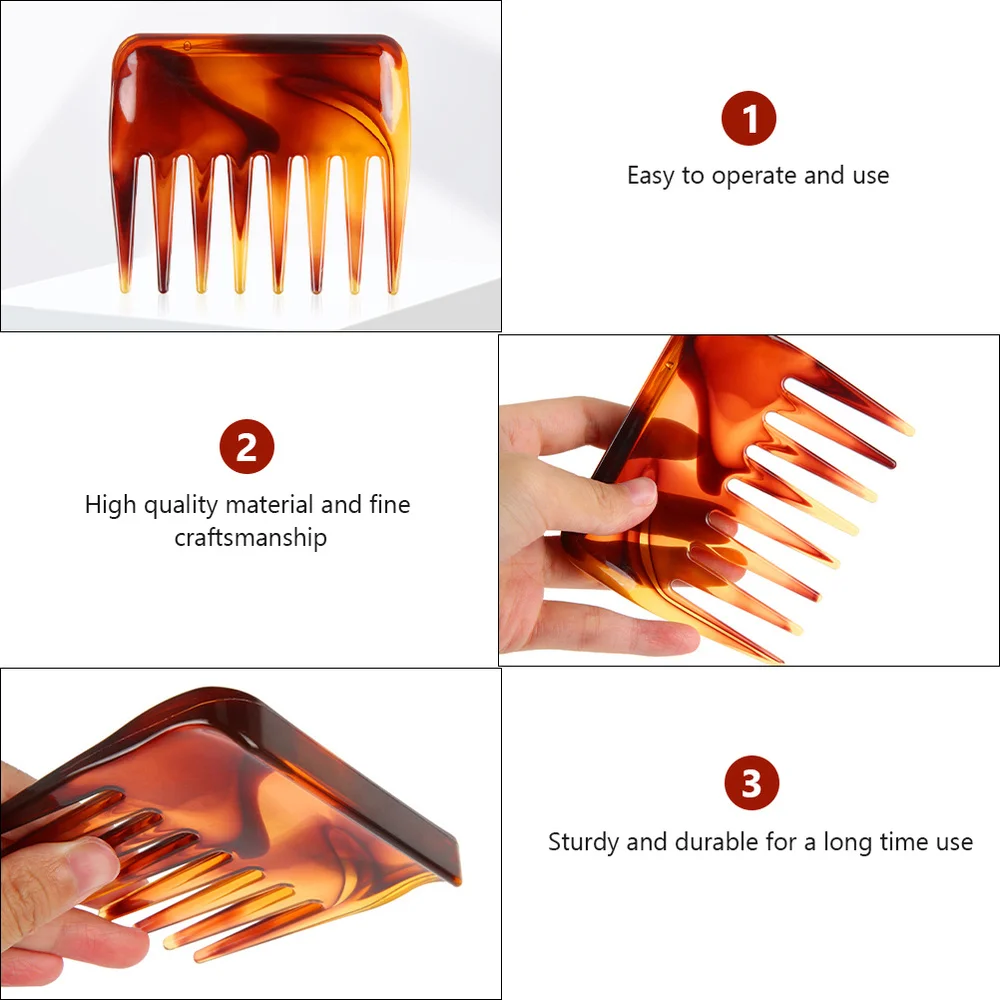 1

Easy to operate and use

2

High quality material and fine craftsmanship

3

Sturdy and durable for a long time use