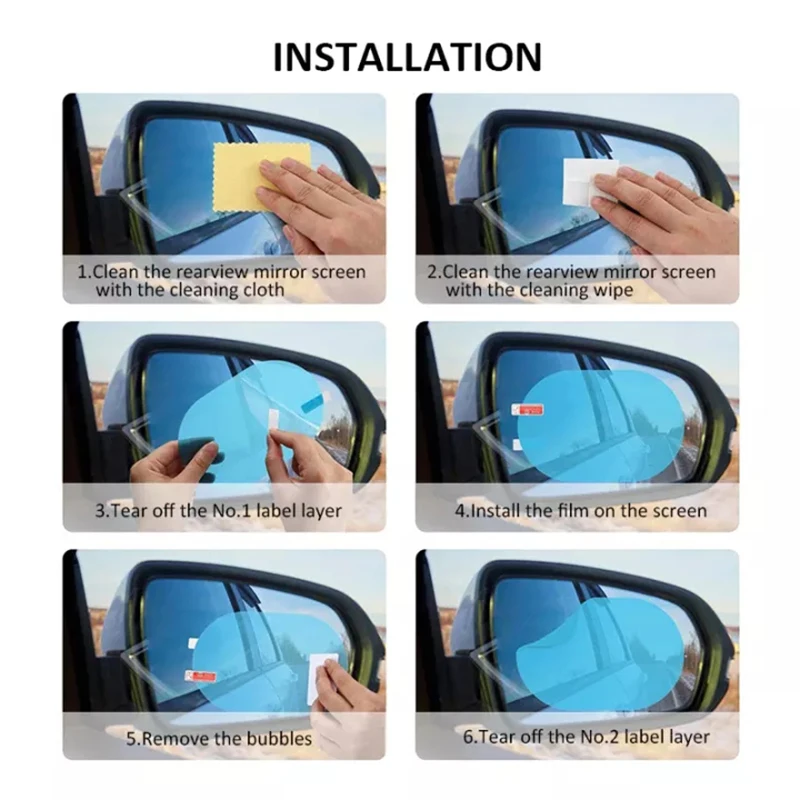 INSTALLATION

1.Clean the rearview mirror screen with the cleaning cloth

2.Clean the rearview mirror screen with the cleaning wipe

3.Tear off the No.1 label layer

4.Install the film on the screen

5.Remove the bubbles

6.Tear off the No.2 label layer