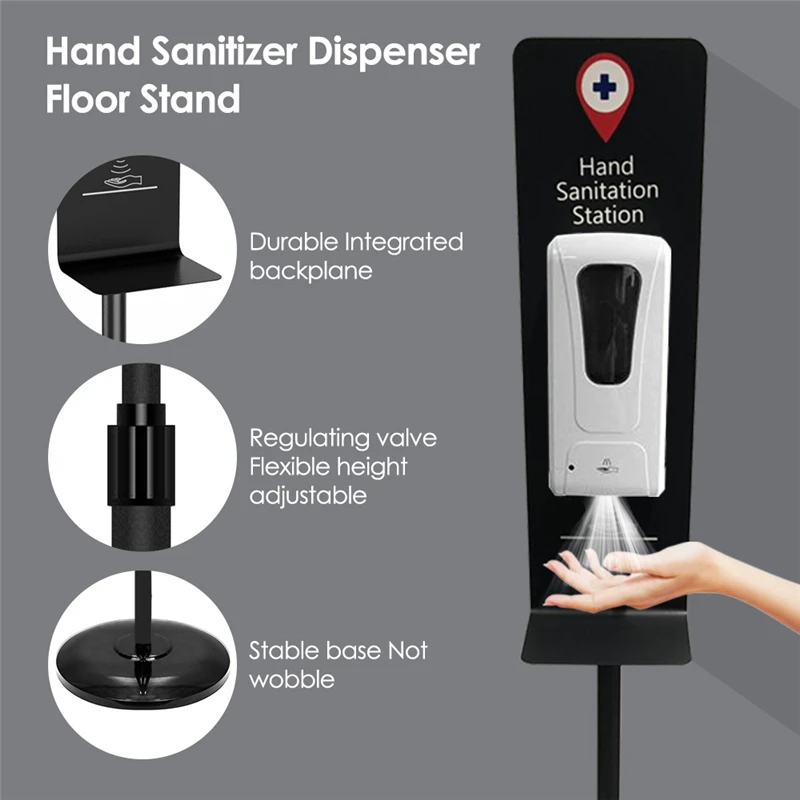 Hand Sanitizer Dispenser Floor Stand

Durable Integrated backplane

Regulating valve Flexible height adjustable

Stable base Not wobble

Hand Sanitation Station