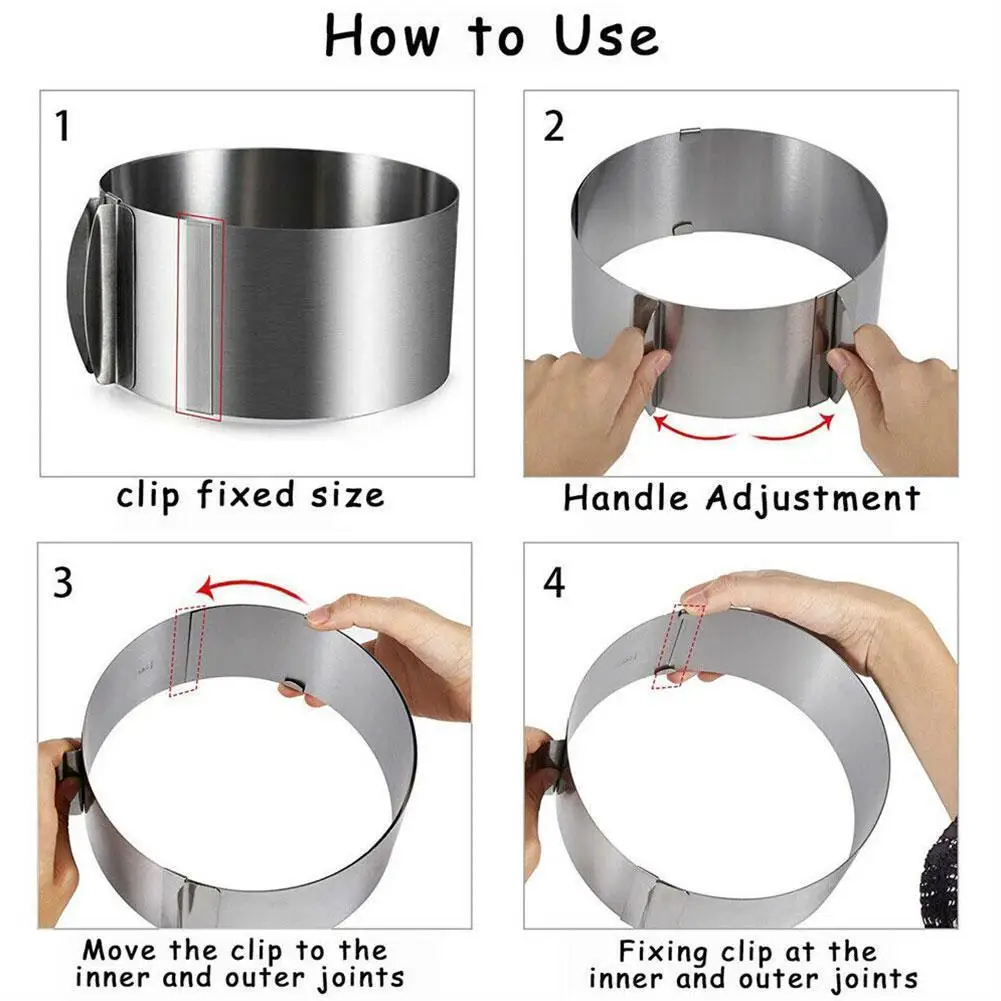 How to Use

1

clip fixed size

2

Handle Adjustment

3

Move the clip to the inner and outer joints

4

Fixing clip at the inner and outer joints