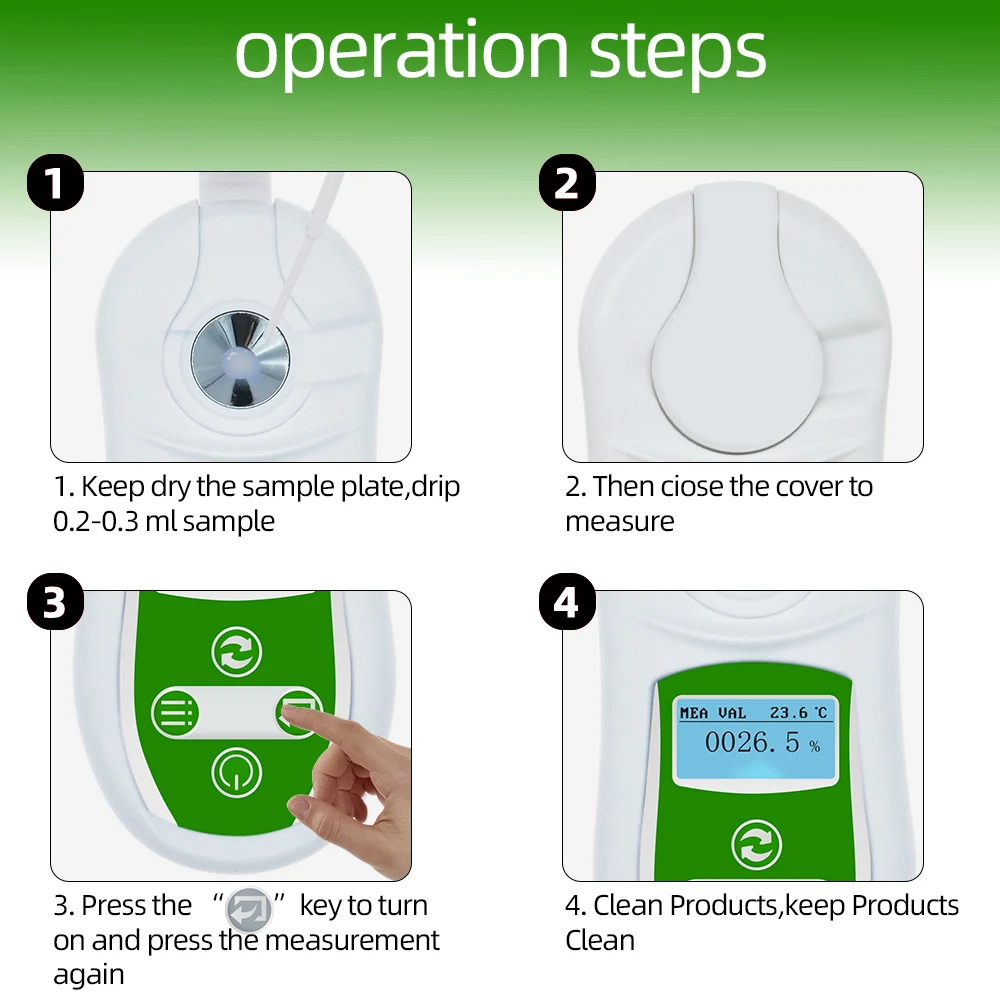 operation steps

1

1. Keep dry the sample plate,drip 0.2-0.3 ml sample

2

2. Then ciose the cover to measure

3

3. Press the " " key to turn on and press the measurement again

4

MEA VAL 23.6 ℃
0026.5 %

4. Clean Products,keep Products Clean