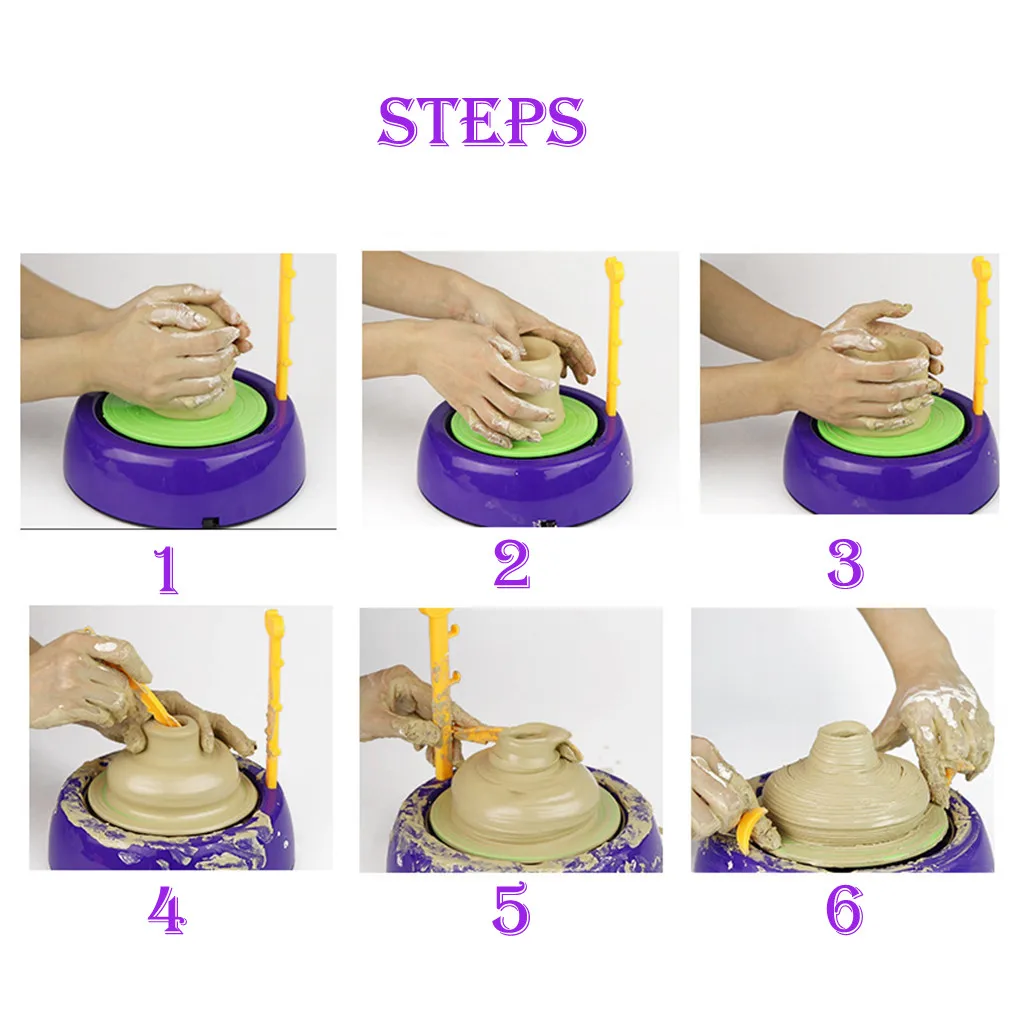 STEPS

1

2

3

4

5

6