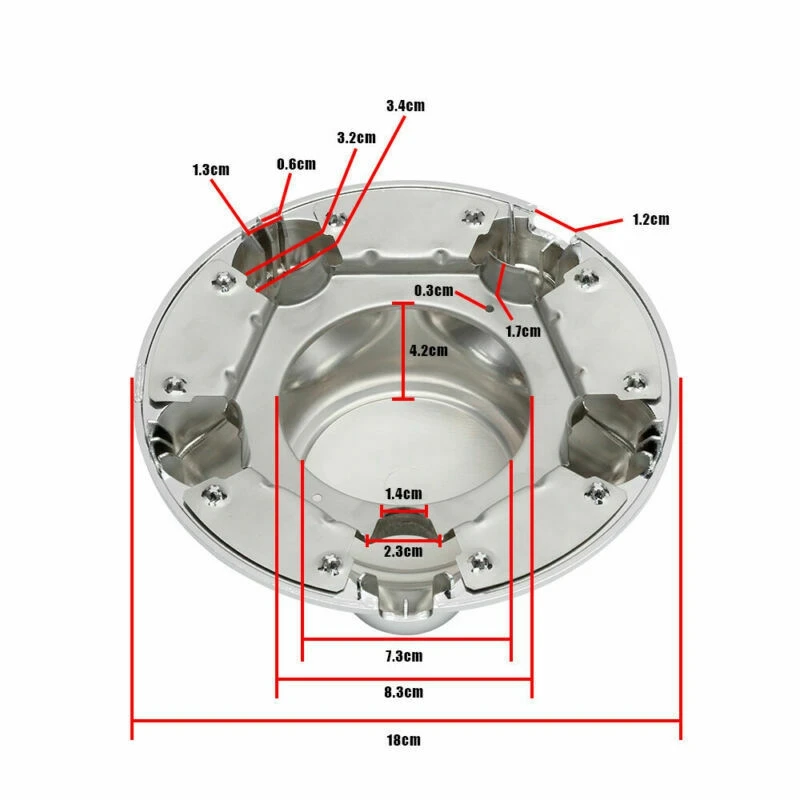 3.4cm
3.2cm
1.3cm
0.6cm
1.2cm
0.3cm
1.7cm
4.2cm
1.4cm
2.3cm
7.3cm
8.3cm
18cm