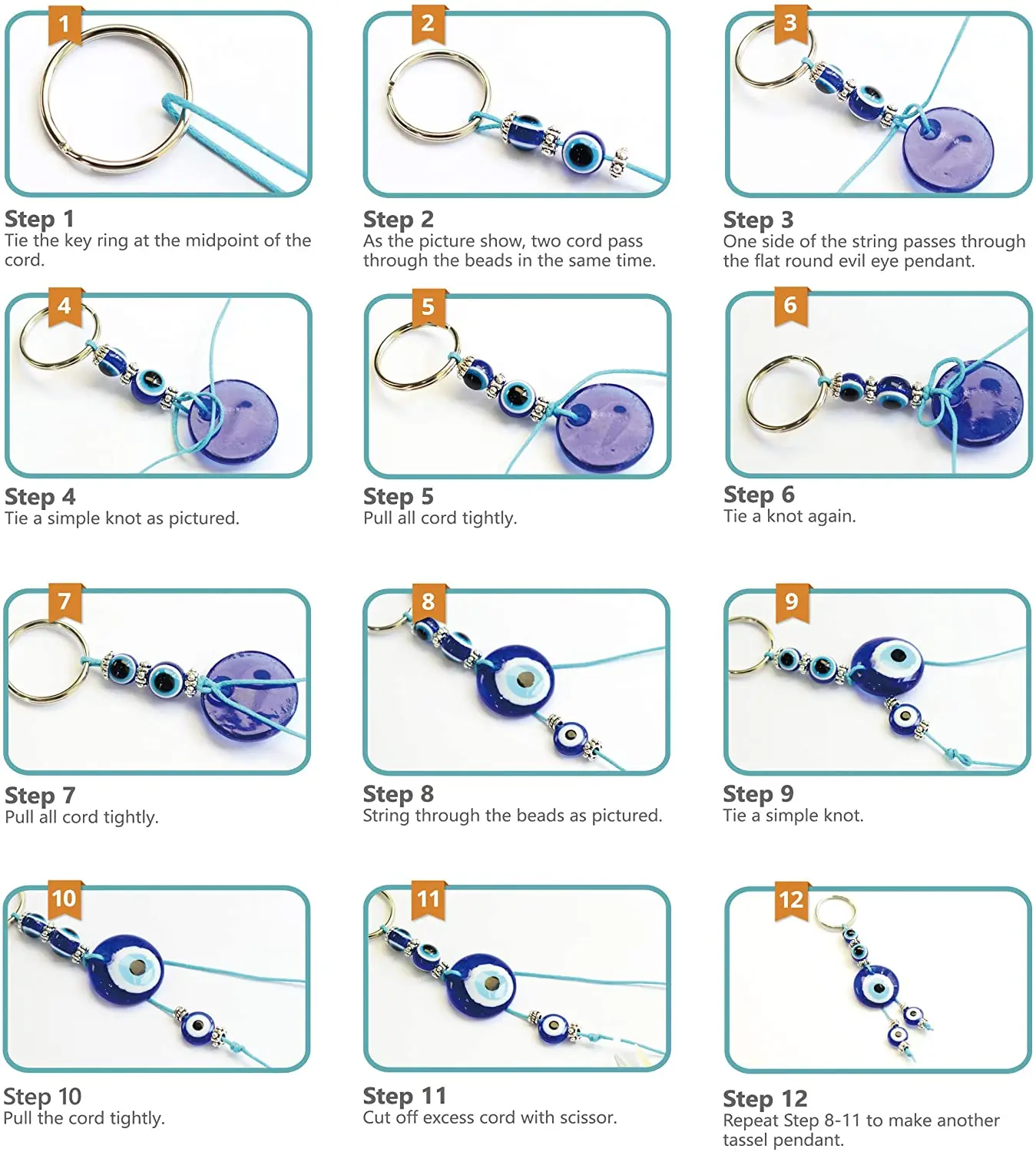 1

Step 1
Tie the key ring at the midpoint of the cord.

2

Step 2
As the picture show, two cord pass through the beads in the same time.

3

Step 3
One side of the string passes through the flat round evil eye pendant.

4

Step 4
Tie a simple knot as pictured.

5

Step 5
Pull all cord tightly.

6

Step 6
Tie a knot again.

7

Step 7
Pull all cord tightly.

8

Step 8
String through the beads as pictured.

9

Step 9
Tie a simple knot.

10

Step 10
Pull the cord tightly.

11

Step 11
Cut off excess cord with scissor.

12

Step 12
Repeat Step 8-11 to make another tassel pendant.