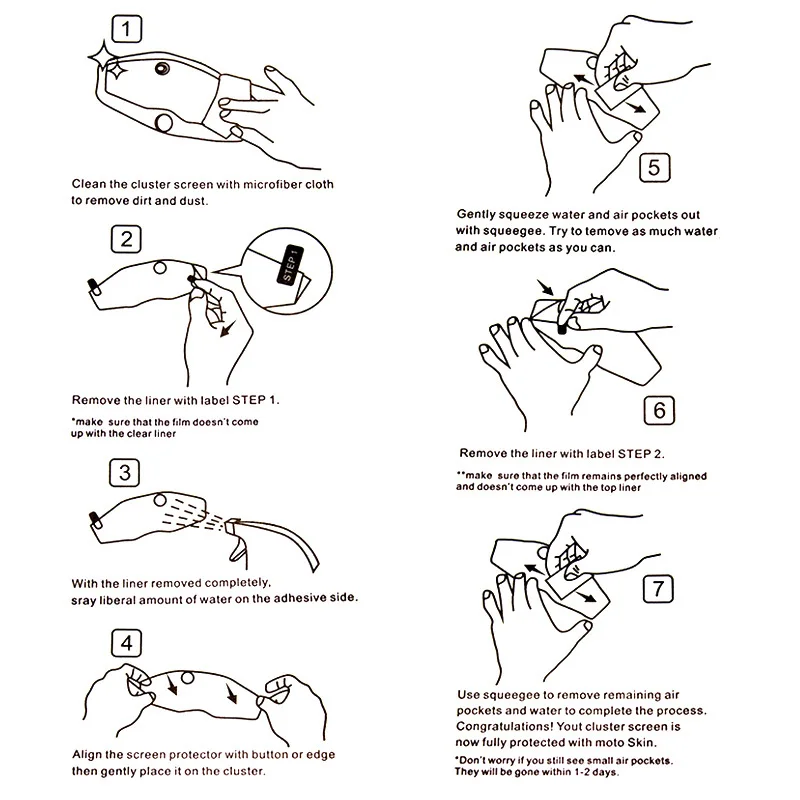 1

Clean the cluster screen with microfiber cloth to remove dirt and dust.

2

STEP 1

Remove the liner with label STEP 1.

*make sure that the film doesn't come up with the clear liner

3

With the liner removed completely, sray liberal amount of water on the adhesive side.

4

Align the screen protector with button or edge then gently place it on the cluster.

5

Gently squeeze water and air pockets out with squeegee. Try to temove as much water and air pockets as you can.

6

Remove the liner with label STEP 2.

**make sure that the film remains perfectly aligned and doesn't come up with the top liner

7

Use squeegee to remove remaining air pockets and water to complete the process. Congratulations! Yout cluster screen is now fully protected with moto Skin.

*Don't worry if you still see small air pockets. They will be gone within 1-2 days.