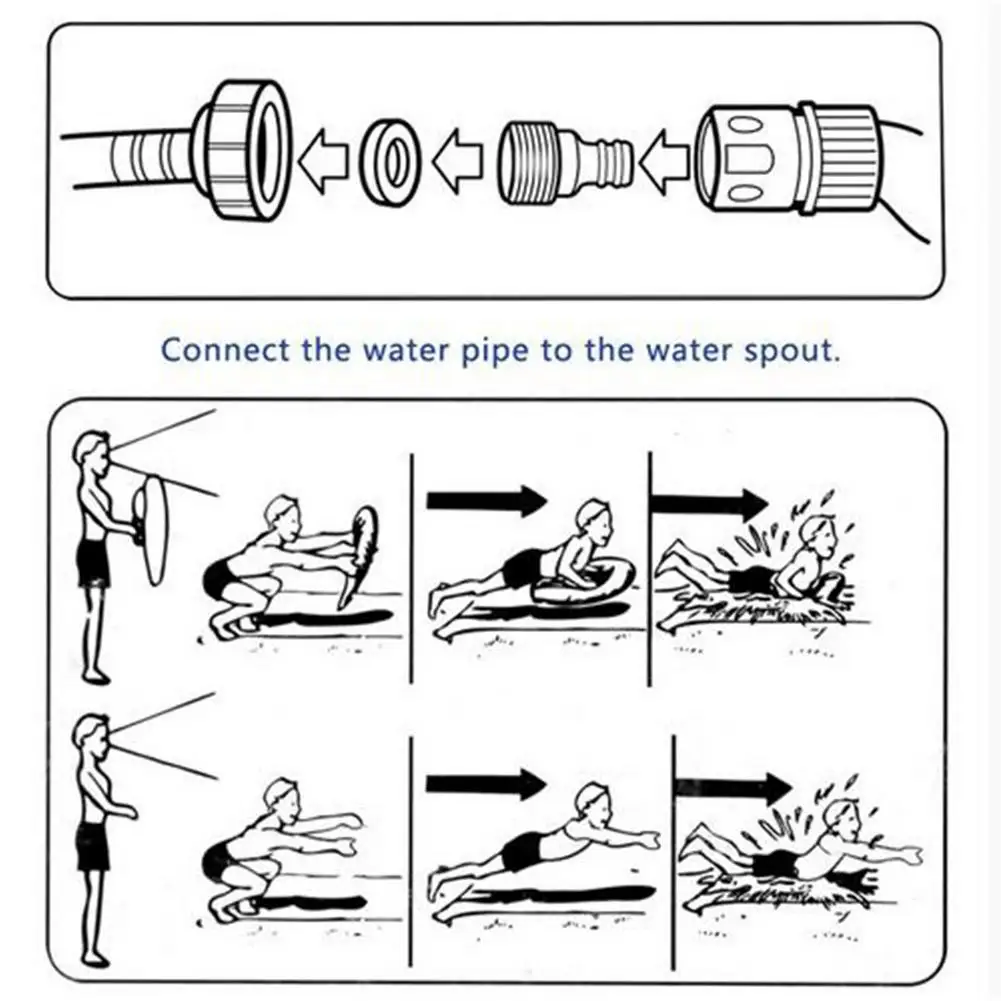 Connect the water pipe to the water spout.