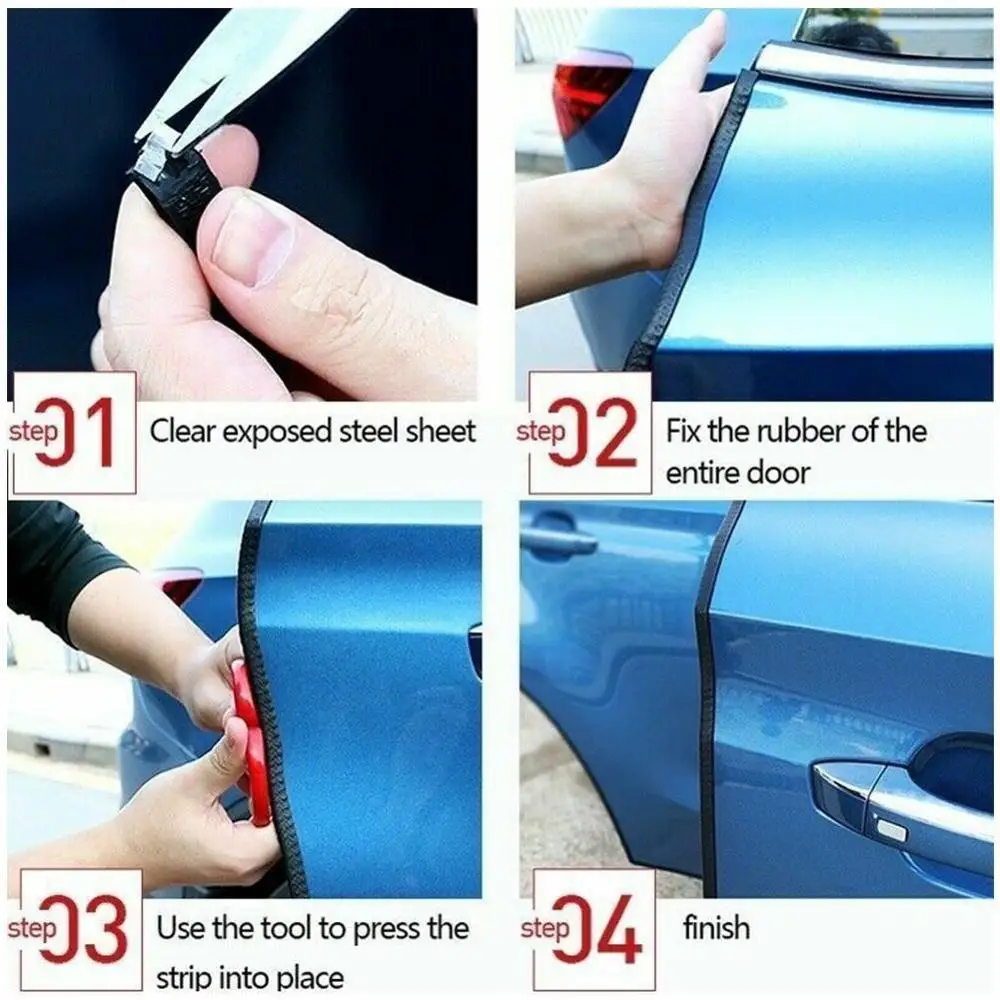 step 01 Clear exposed steel sheet

step 02 Fix the rubber of the entire door

step 03 Use the tool to press the strip into place

step 04 finish