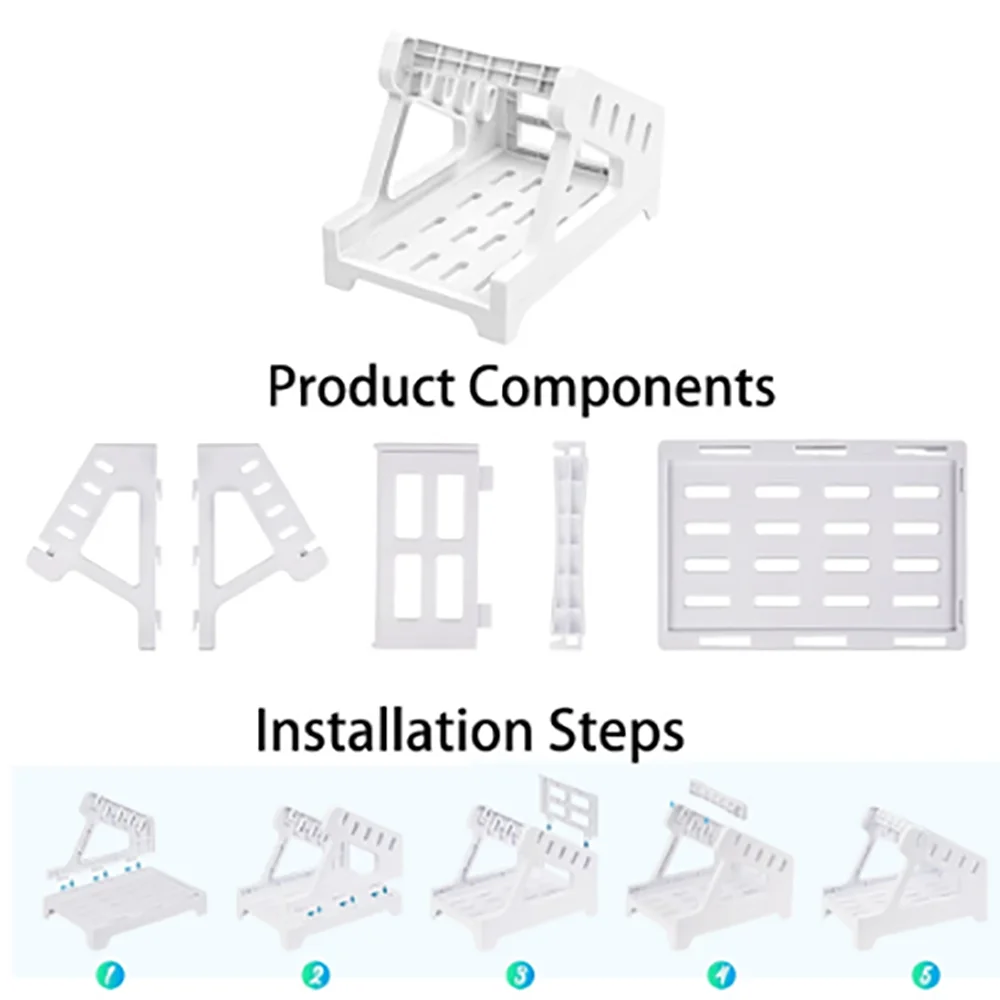 Product Components

Installation Steps

1

2

3

4

5