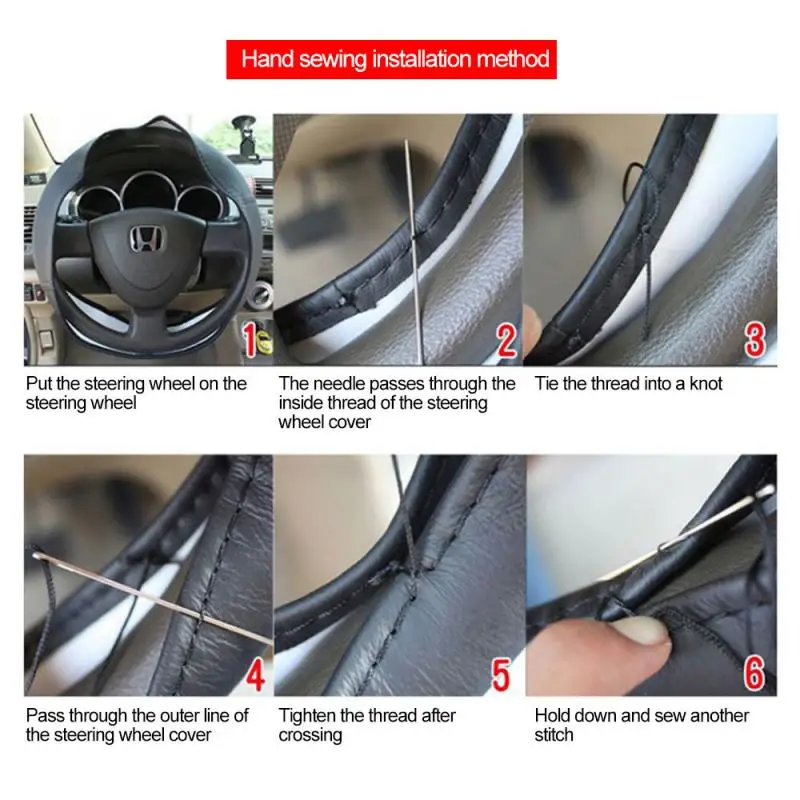 Hand sewing installation method

1

Put the steering wheel on the steering wheel

2

The needle passes through the inside thread of the steering wheel cover

3

Tie the thread into a knot

4

Pass through the outer line of the steering wheel cover

5

Tighten the thread after crossing

6

Hold down and sew another stitch