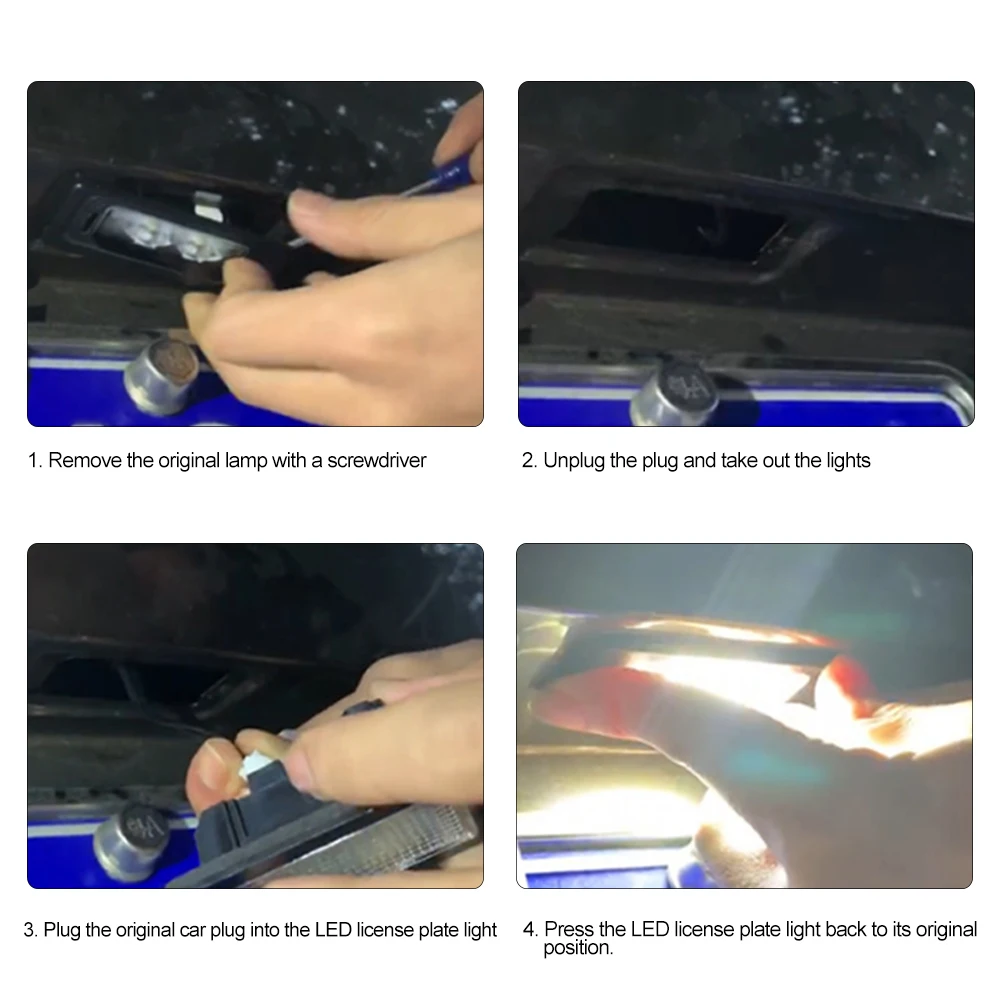 1. Remove the original lamp with a screwdriver

2. Unplug the plug and take out the lights

3. Plug the original car plug into the LED license plate light

4. Press the LED license plate light back to its original position.