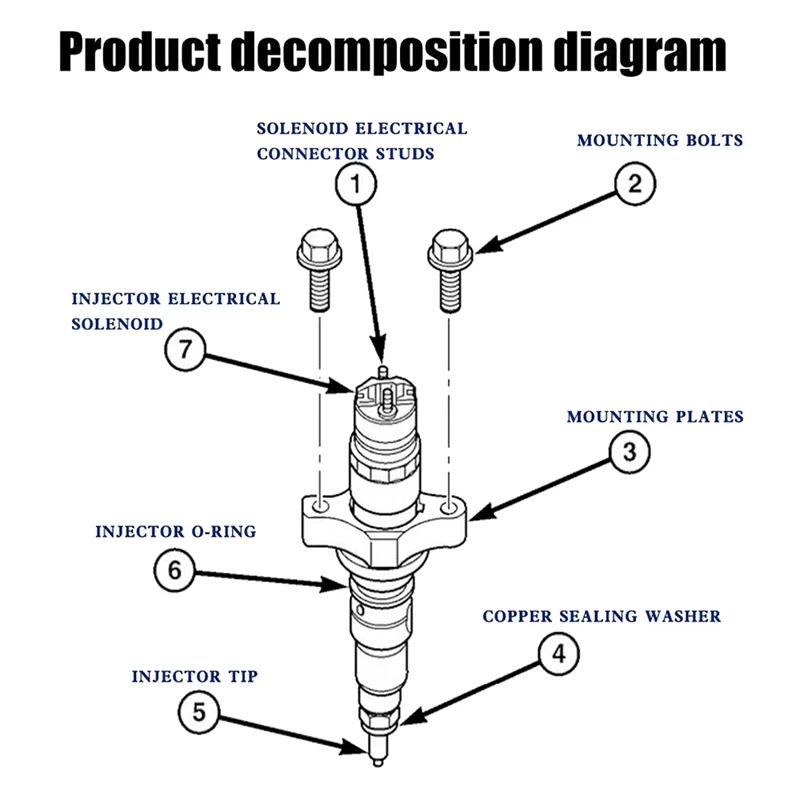 Product decomposition diagram

SOLENOID ELECTRICAL CONNECTOR STUDS

1

MOUNTING BOLTS

2

INJECTOR ELECTRICAL SOLENOID

7

MOUNTING PLATES

3

INJECTOR O-RING

6

COPPER SEALING WASHER

4

INJECTOR TIP

5