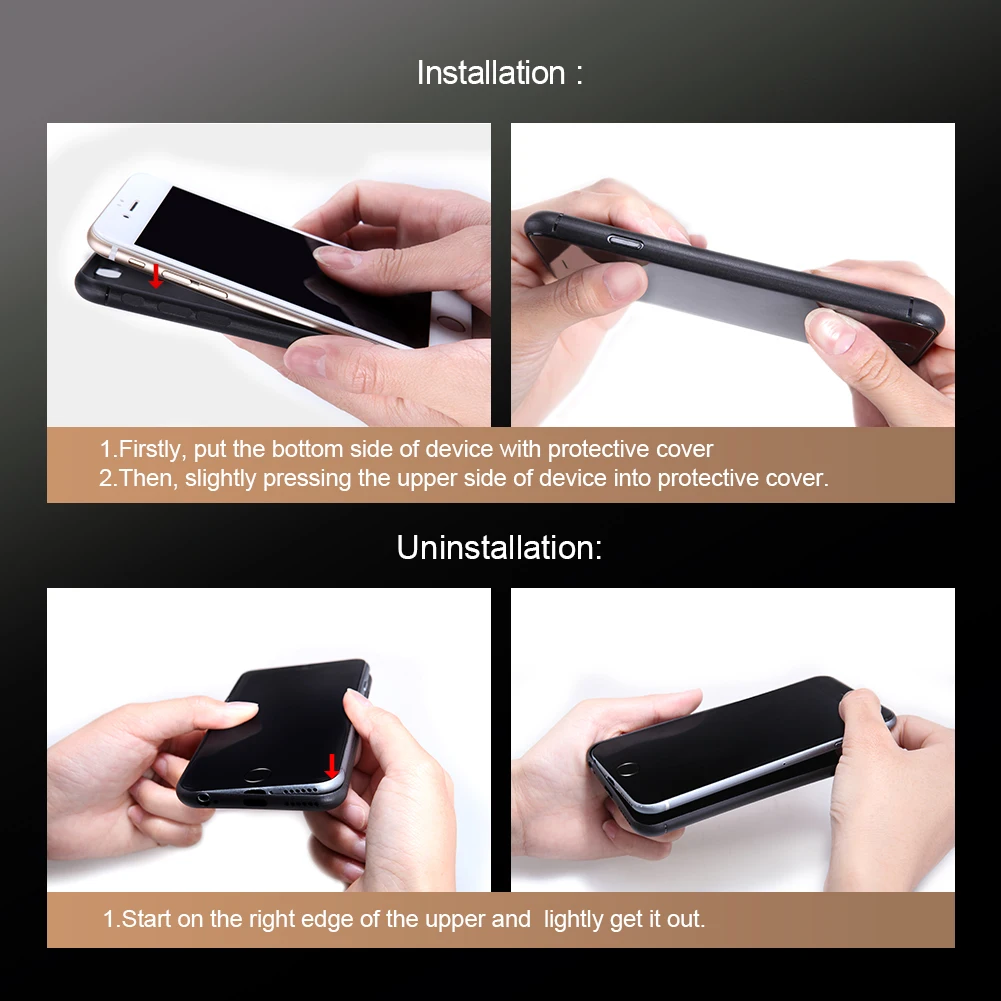 Installation :

1.Firstly, put the bottom side of device with protective cover
2.Then, slightly pressing the upper side of device into protective cover.

Uninstallation:

1.Start on the right edge of the upper and lightly get it out.