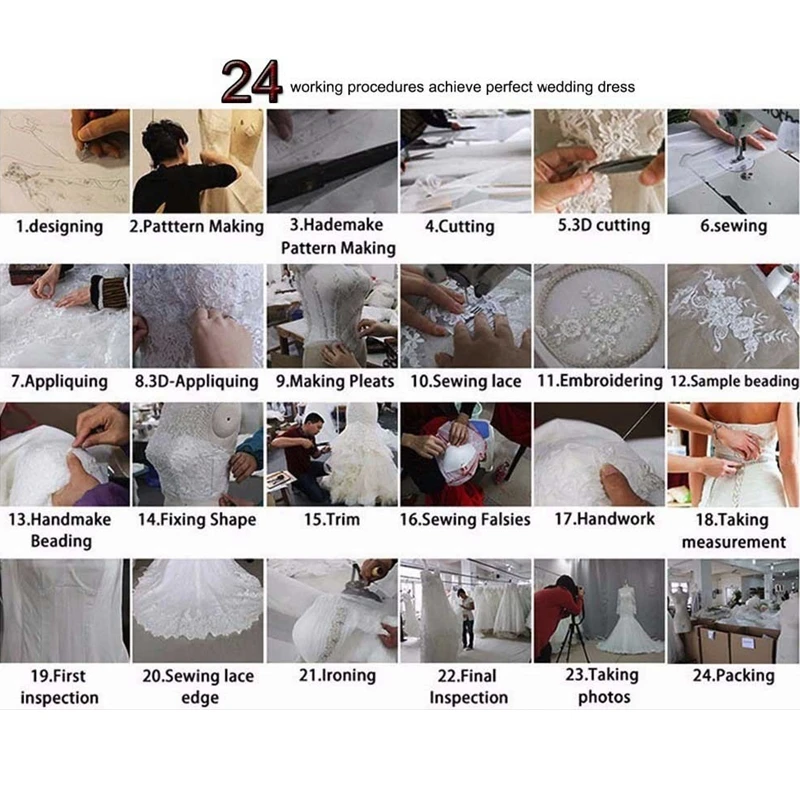 24 working procedures achieve perfect wedding dress

1.designing
2.Patttern Making
3.Hademake Pattern Making
4.Cutting
5.3D cutting
6.sewing

7.Appliquing
8.3D-Appliquing
9.Making Pleats
10.Sewing lace
11.Embroidering
12.Sample beading

13.Handmake Beading
14.Fixing Shape
15.Trim
16.Sewing Falsies
17.Handwork
18.Taking measurement

19.First inspection
20.Sewing lace edge
21.Ironing
22.Final Inspection
23.Taking photos
24.Packing