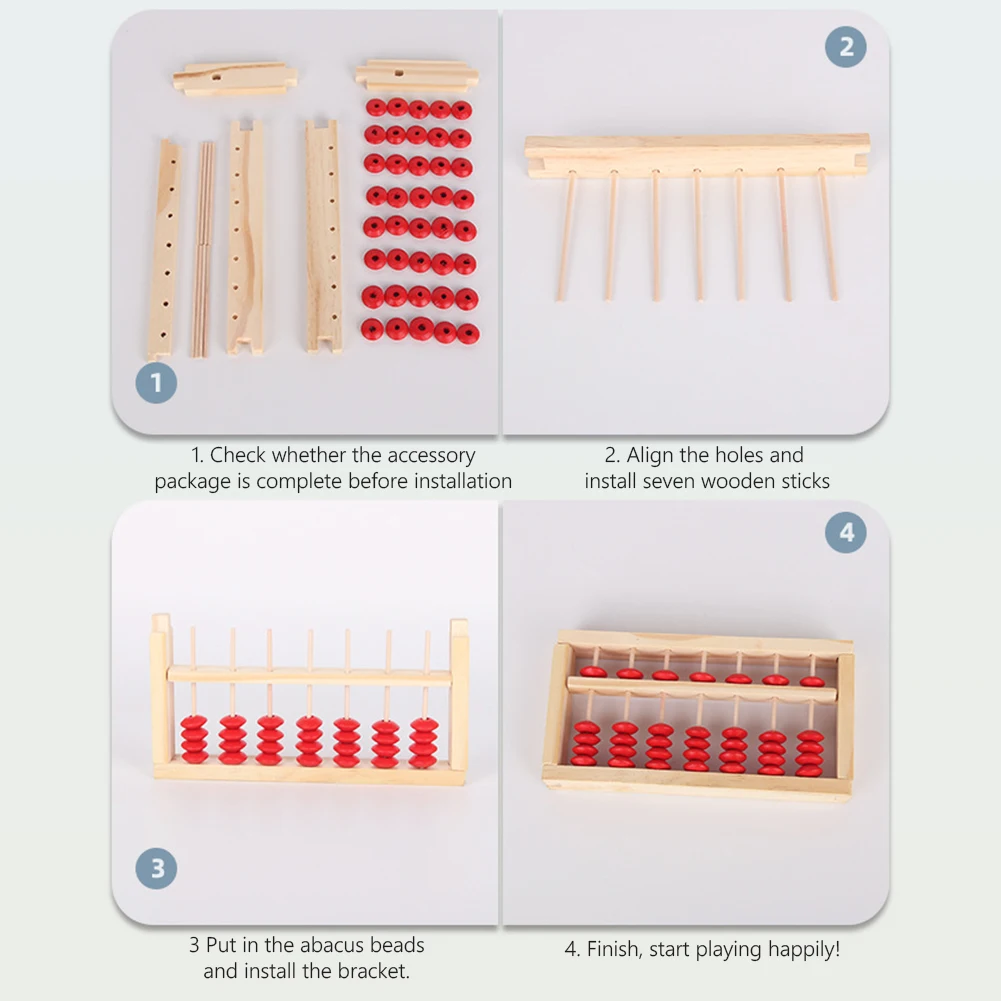 1

1. Check whether the accessory package is complete before installation

2

2. Align the holes and install seven wooden sticks

3

3 Put in the abacus beads and install the bracket.

4

4. Finish, start playing happily!