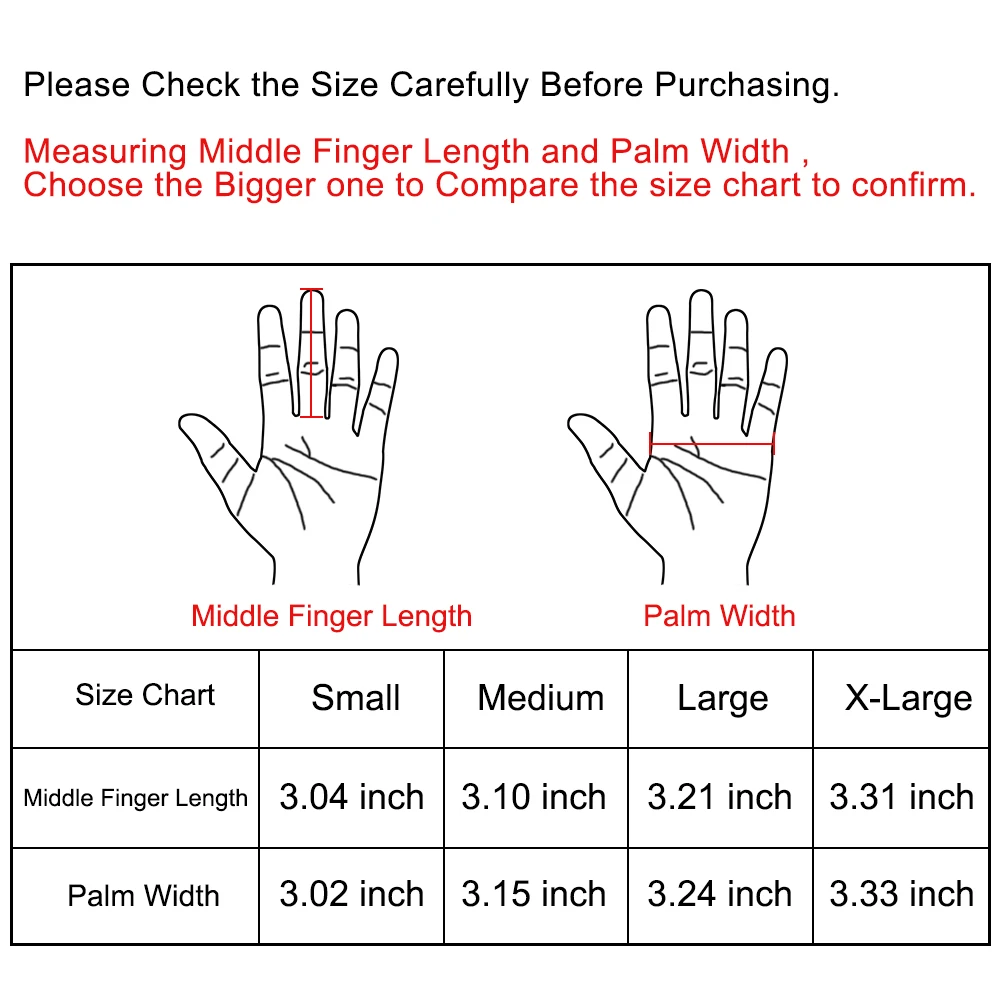 Please Check the Size Carefully Before Purchasing.

Measuring Middle Finger Length and Palm Width ,
Choose the Bigger one to Compare the size chart to confirm.

Middle Finger Length

Palm Width

| Size Chart | Small | Medium | Large | X-Large |
|---|---|---|---|---|
| Middle Finger Length | 3.04 inch | 3.10 inch | 3.21 inch | 3.31 inch |
| Palm Width | 3.02 inch | 3.15 inch | 3.24 inch | 3.33 inch |