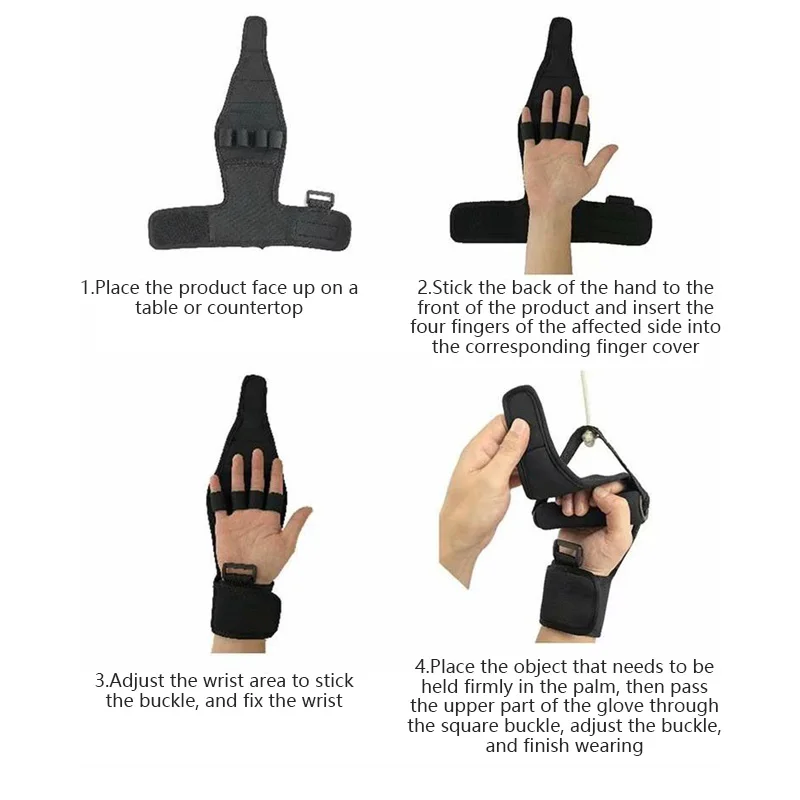 1.Place the product face up on a table or countertop

2.Stick the back of the hand to the front of the product and insert the four fingers of the affected side into the corresponding finger cover

3.Adjust the wrist area to stick the buckle, and fix the wrist

4.Place the object that needs to be held firmly in the palm, then pass the upper part of the glove through the square buckle, adjust the buckle, and finish wearing