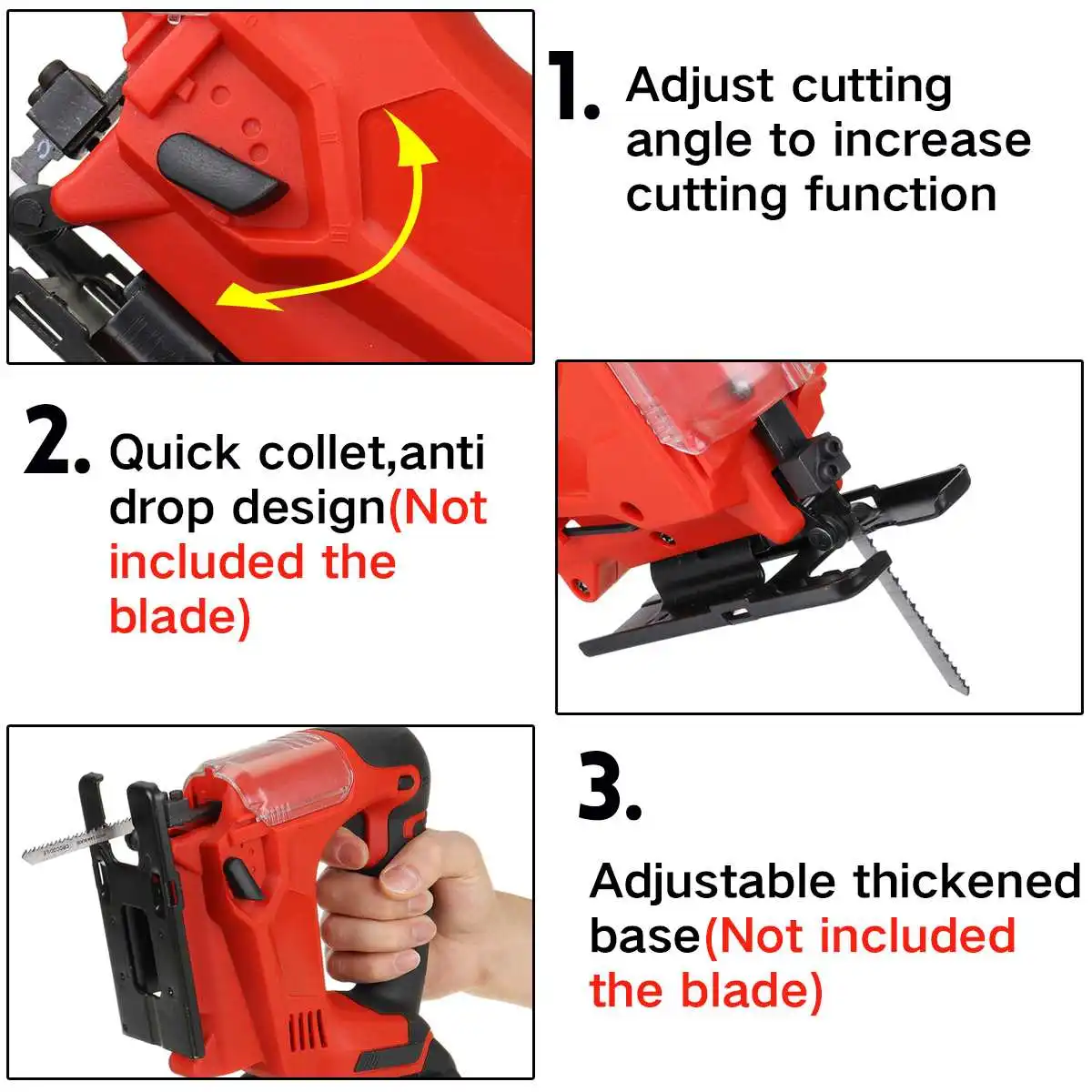 1. Adjust cutting angle to increase cutting function

2. Quick collet,anti drop design(Not included the blade)

3.

Adjustable thickened base(Not included the blade)