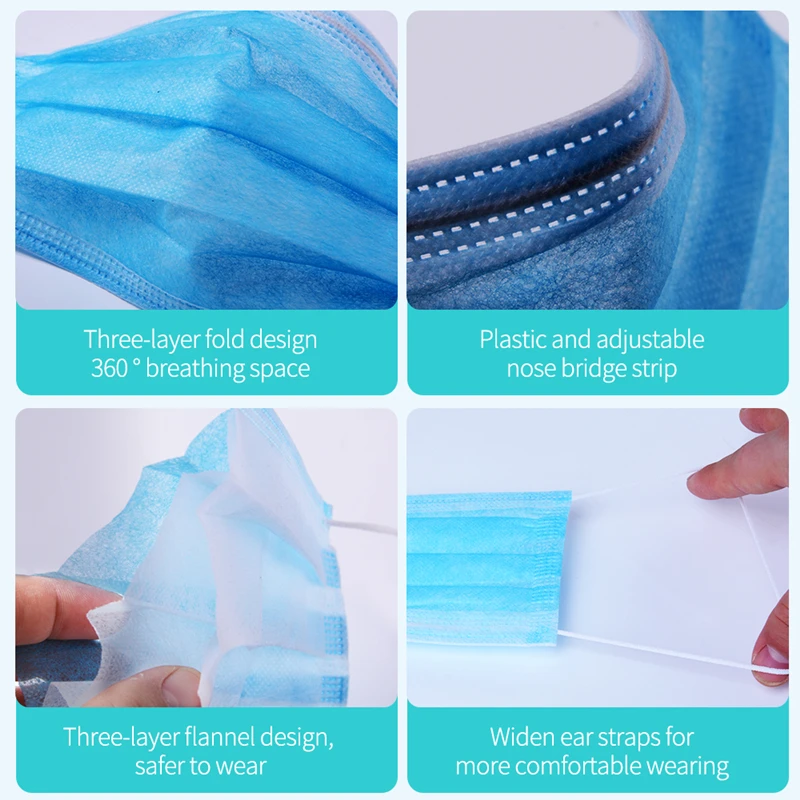 Three-layer fold design
360 ° breathing space

Plastic and adjustable
nose bridge strip

Three-layer flannel design,
safer to wear

Widen ear straps for
more comfortable wearing