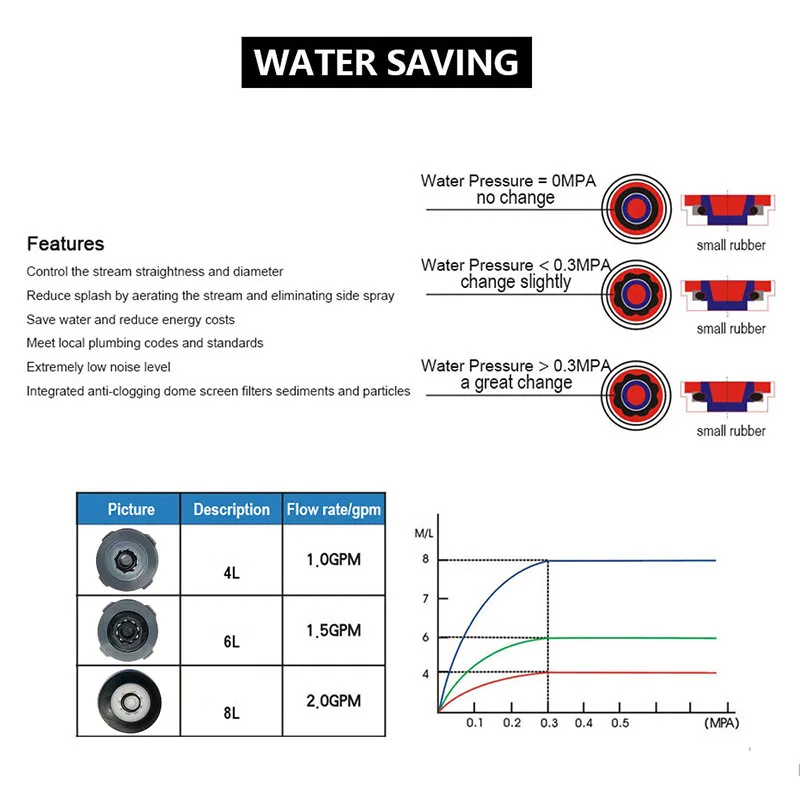 WATER SAVING

Features
Control the stream straightness and diameter
Reduce splash by aerating the stream and eliminating side spray
Save water and reduce energy costs
Meet local plumbing codes and standards
Extremely low noise level
Integrated anti-clogging dome screen filters sediments and particles

Water Pressure = 0MPA
no change
small rubber

Water Pressure < 0.3MPA
change slightly
small rubber

Water Pressure > 0.3MPA
a great change
small rubber

| Picture | Description | Flow rate/gpm |
|---|---|---|
| | 4L | 1.0GPM |
| | 6L | 1.5GPM |
| | 8L | 2.0GPM |

M/L
8
7
6
4
0.1 0.2 0.3 0.4 0.5 (MPA)