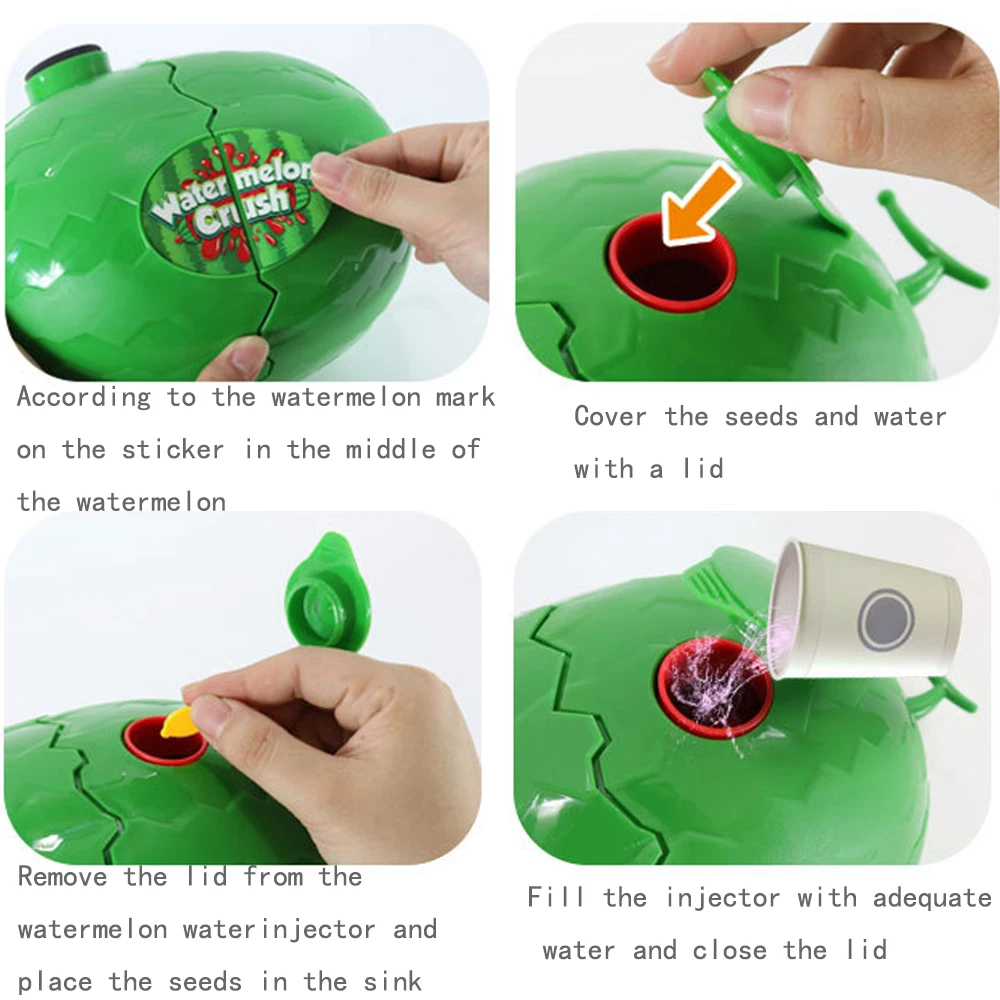 Water melon Crush

According to the watermelon mark on the sticker in the middle of the watermelon

Cover the seeds and water with a lid

Remove the lid from the watermelon waterinjector and place the seeds in the sink

Fill the injector with adequate water and close the lid