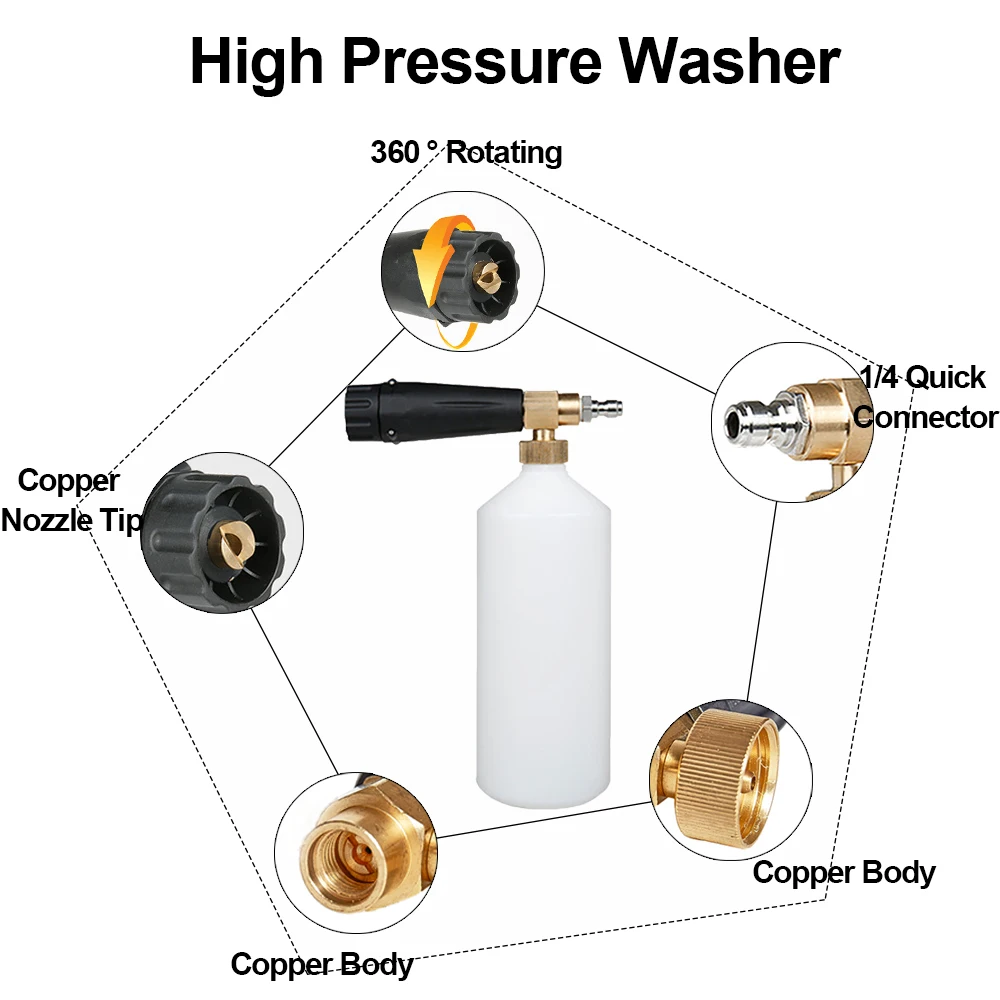 High Pressure Washer

360 ° Rotating

1/4 Quick Connector

Copper Nozzle Tip

Copper Body

Copper Body