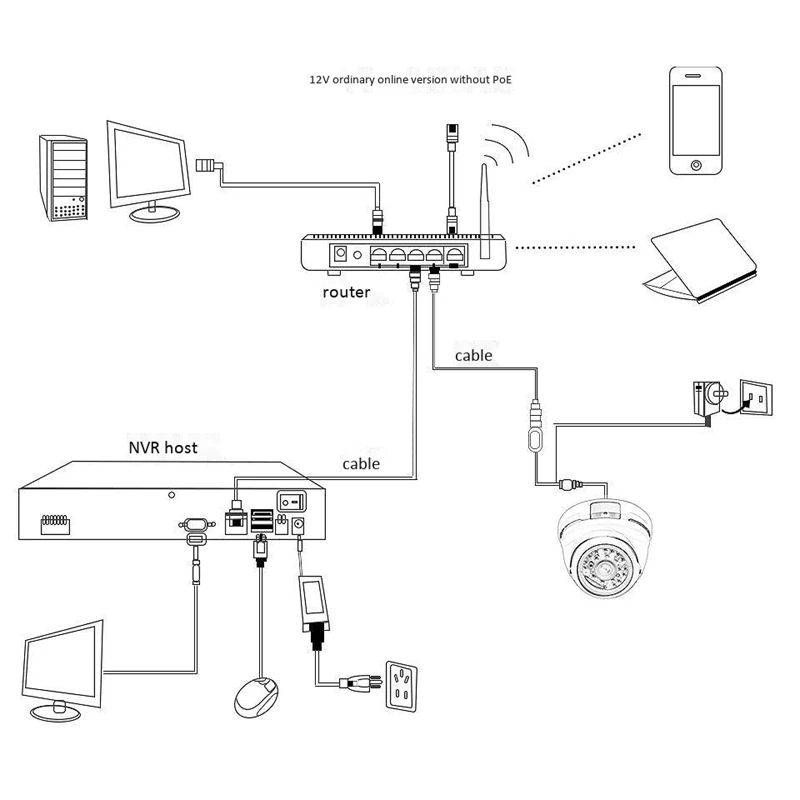 12V ordinary online version without PoE

router

cable

NVR host

cable