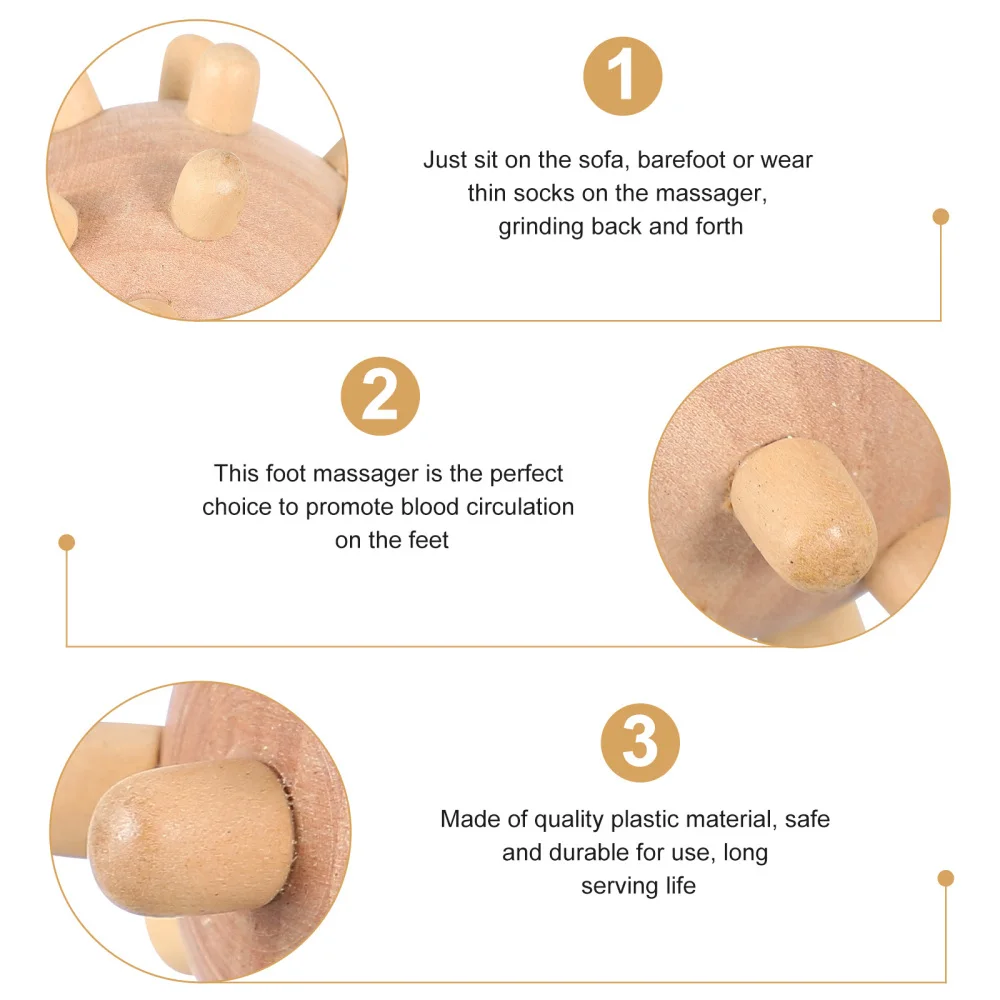 1

Just sit on the sofa, barefoot or wear thin socks on the massager, grinding back and forth

2

This foot massager is the perfect choice to promote blood circulation on the feet

3

Made of quality plastic material, safe and durable for use, long serving life