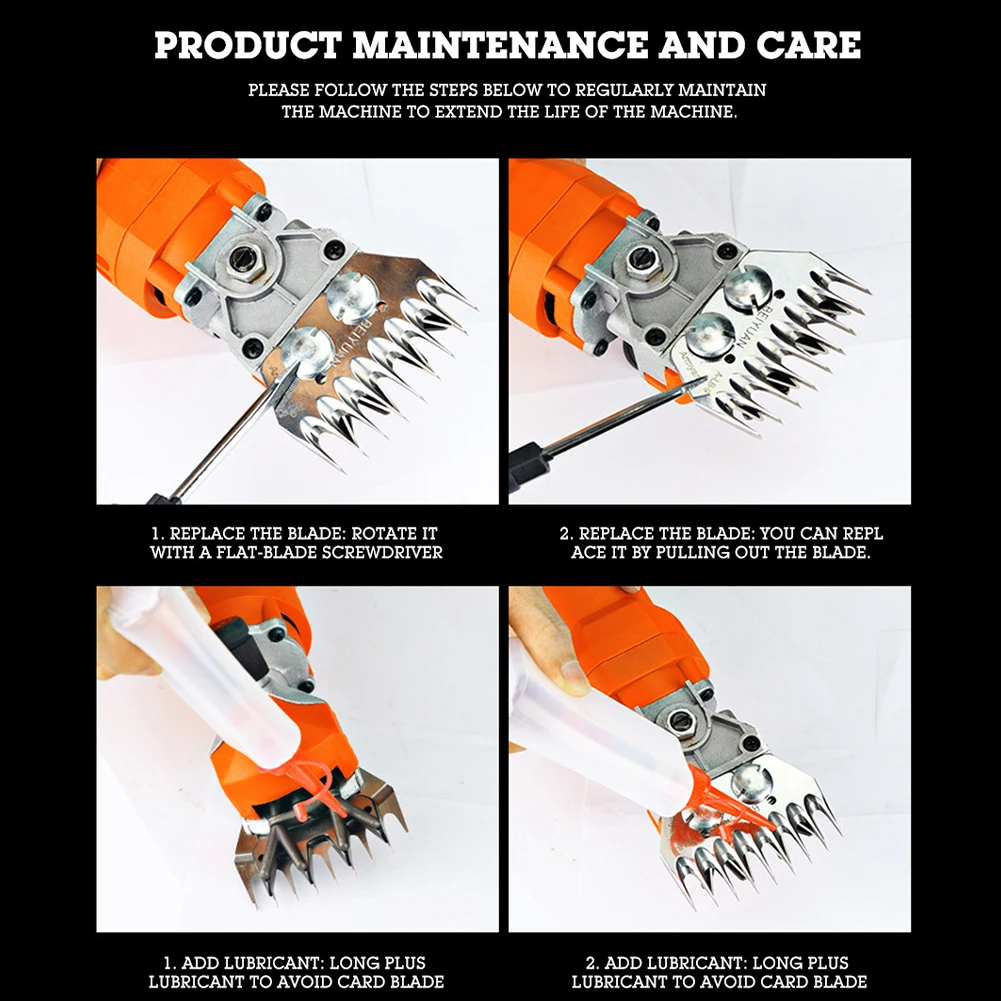 PRODUCT MAINTENANCE AND CARE

PLEASE FOLLOW THE STEPS BELOW TO REGULARLY MAINTAIN THE MACHINE TO EXTEND THE LIFE OF THE MACHINE.

REIYUAN

REIYUAN

1. REPLACE THE BLADE: ROTATE IT WITH A FLAT-BLADE SCREWDRIVER

2. REPLACE THE BLADE: YOU CAN REPL ACE IT BY PULLING OUT THE BLADE.

1. ADD LUBRICANT: LONG PLUS LUBRICANT TO AVOID CARD BLADE

2. ADD LUBRICANT: LONG PLUS LUBRICANT TO AVOID CARD BLADE