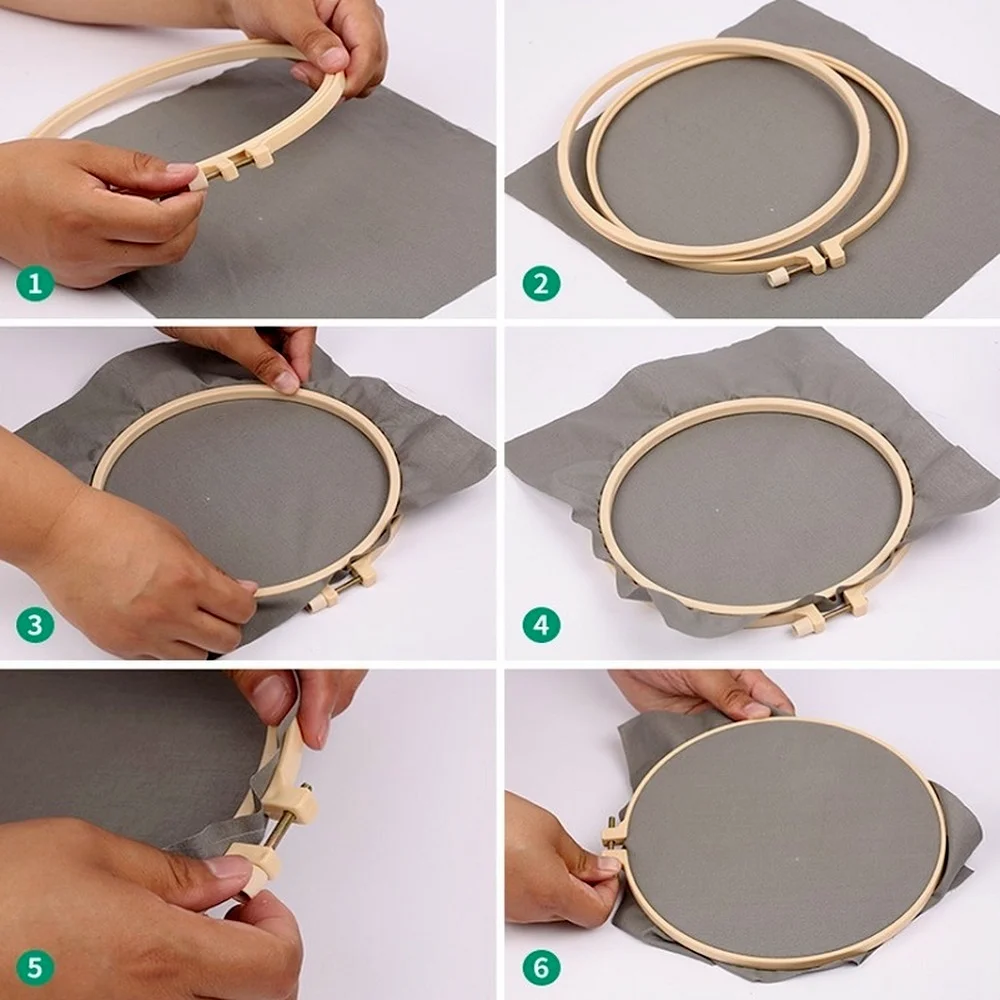 1

2

3

4

5

6