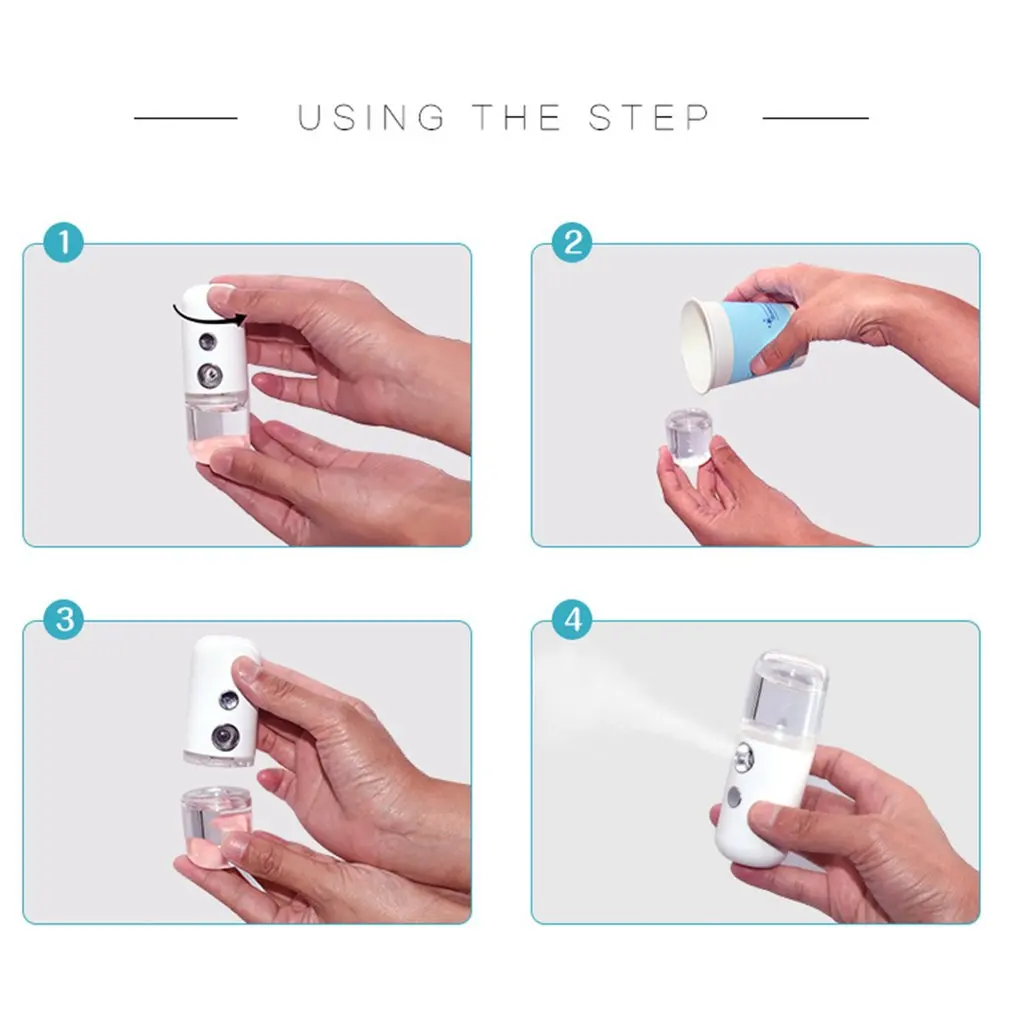 USING THE STEP

1

2

3

4