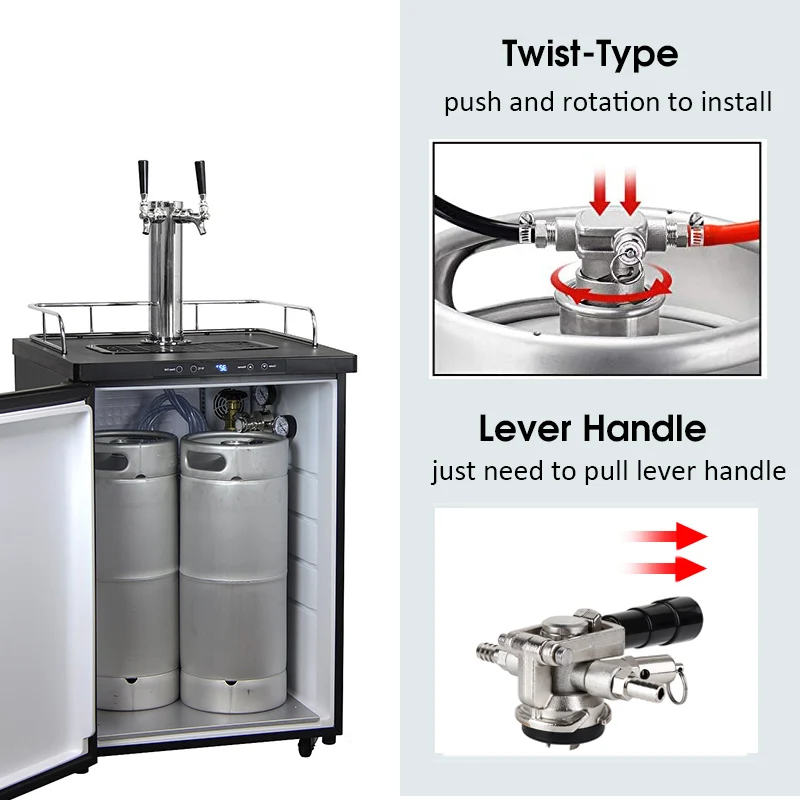 Twist-Type
push and rotation to install

Lever Handle
just need to pull lever handle