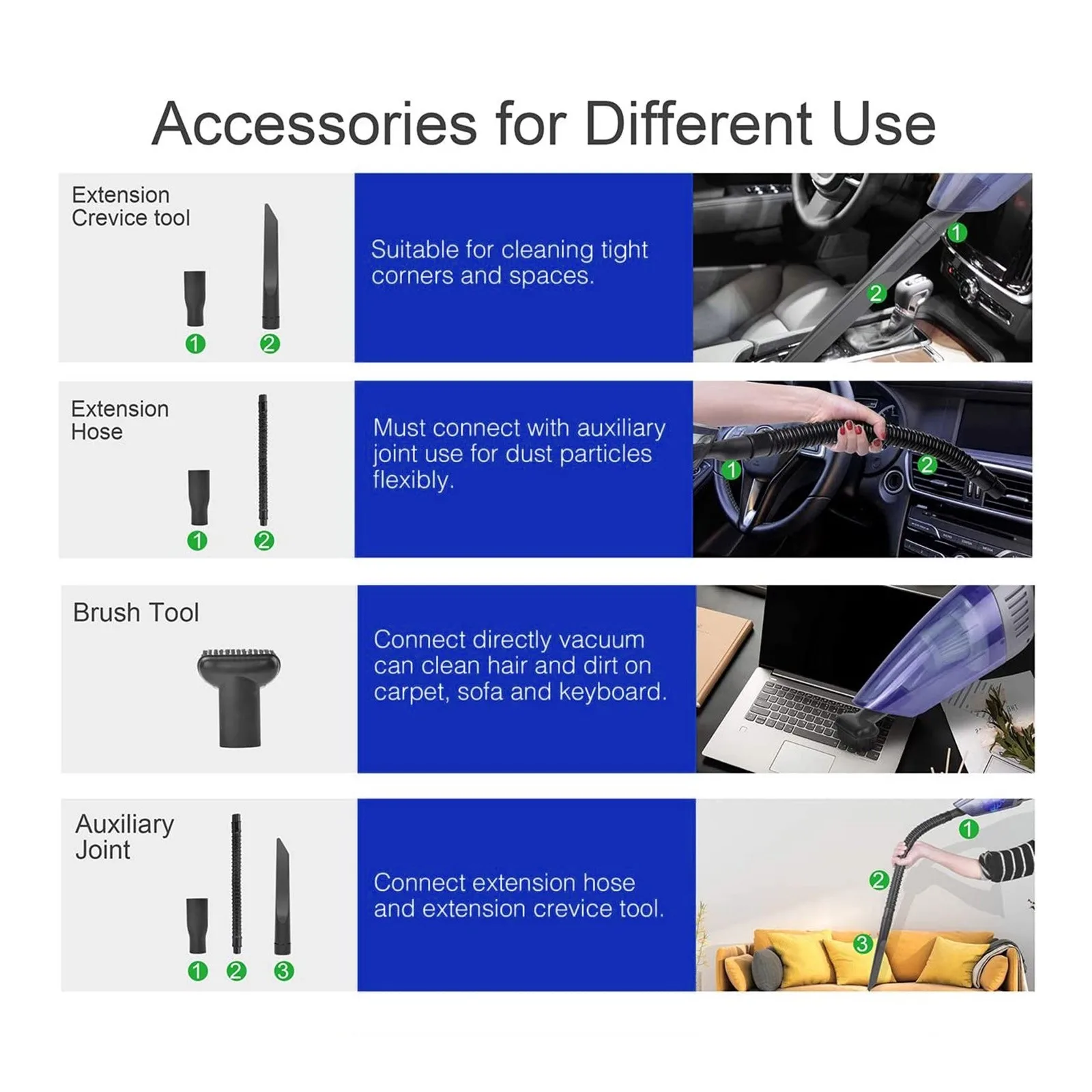 Accessories for Different Use

Extension Crevice tool

1 2

Suitable for cleaning tight corners and spaces.

1

2

Extension Hose

1 2

Must connect with auxiliary joint use for dust particles flexibly.

1 2

Brush Tool

Connect directly vacuum can clean hair and dirt on carpet, sofa and keyboard.

Auxiliary Joint

1 2 3

Connect extension hose and extension crevice tool.

1

2

3