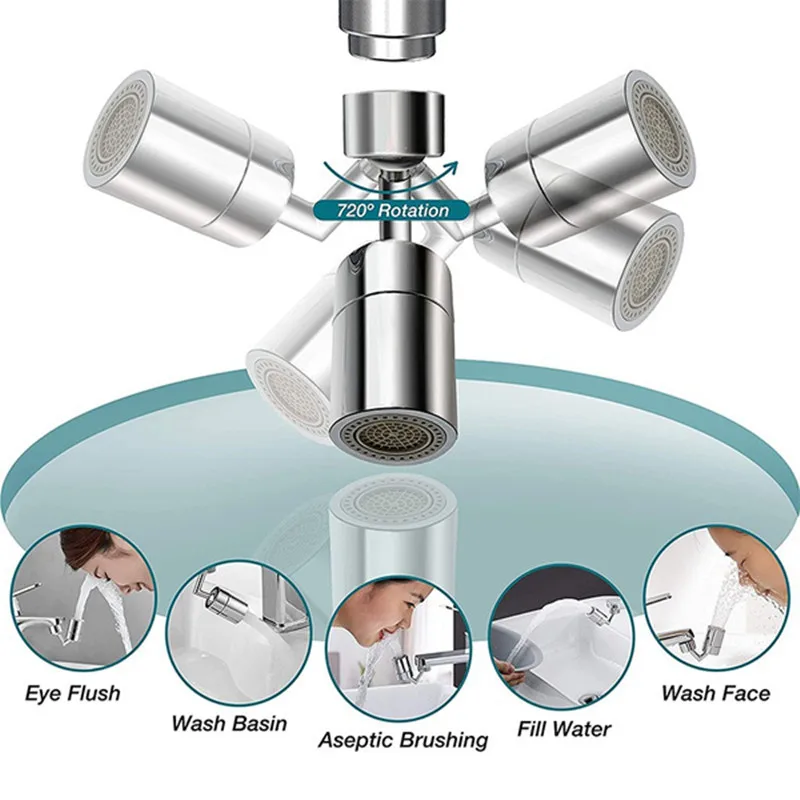 720° Rotation

Eye Flush

Wash Basin

Aseptic Brushing

Fill Water

Wash Face