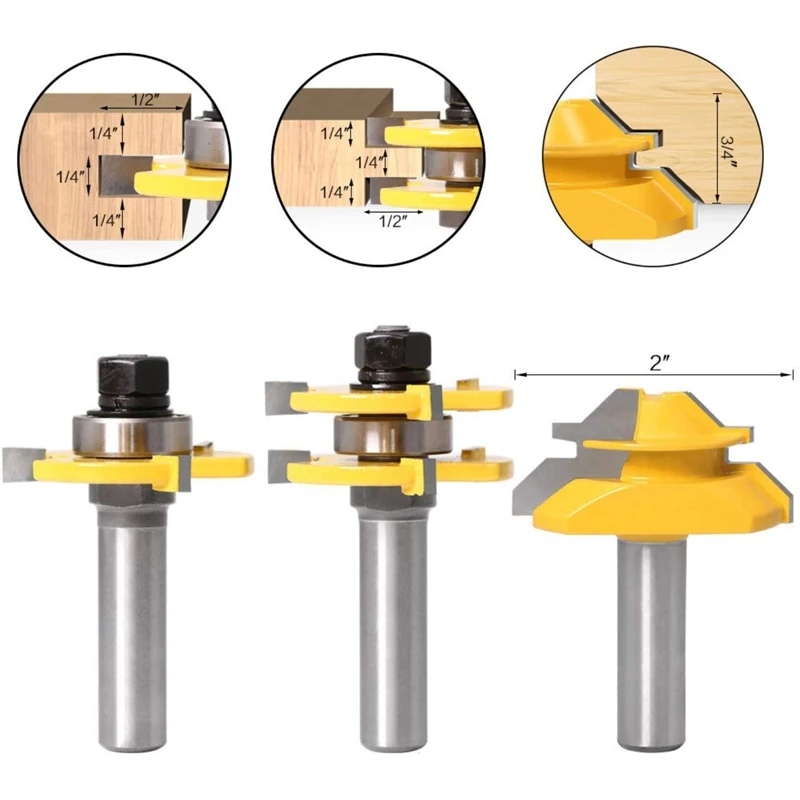 1/2″
1/4″
1/4″
1/4″

1/4″
1/4″
1/4″
1/2″

3/4″

2″