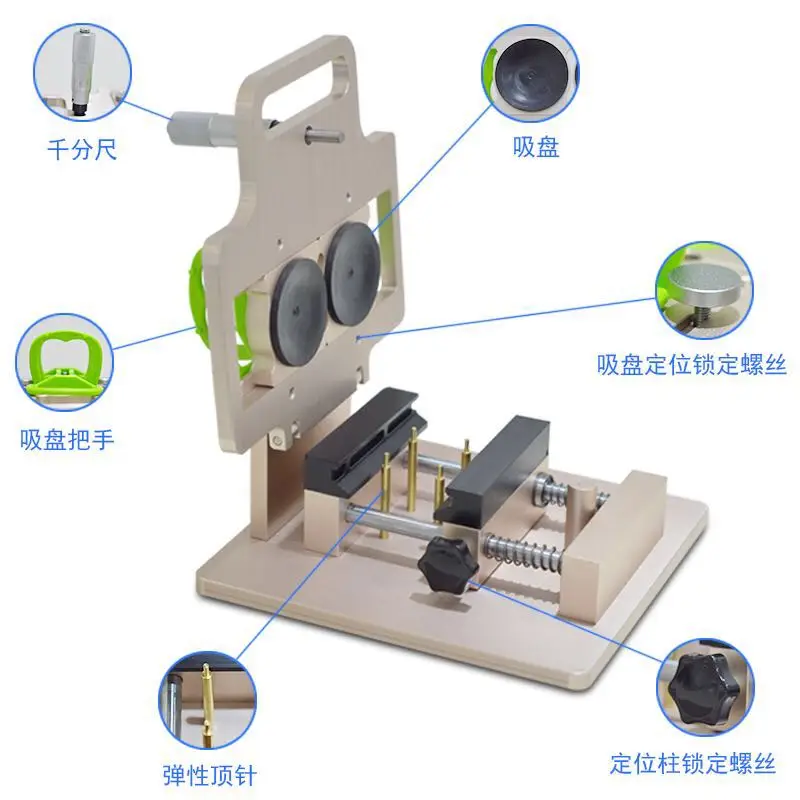 千分尺

吸盘

吸盘定位锁定螺丝

吸盘把手

弹性顶针

定位柱锁定螺丝