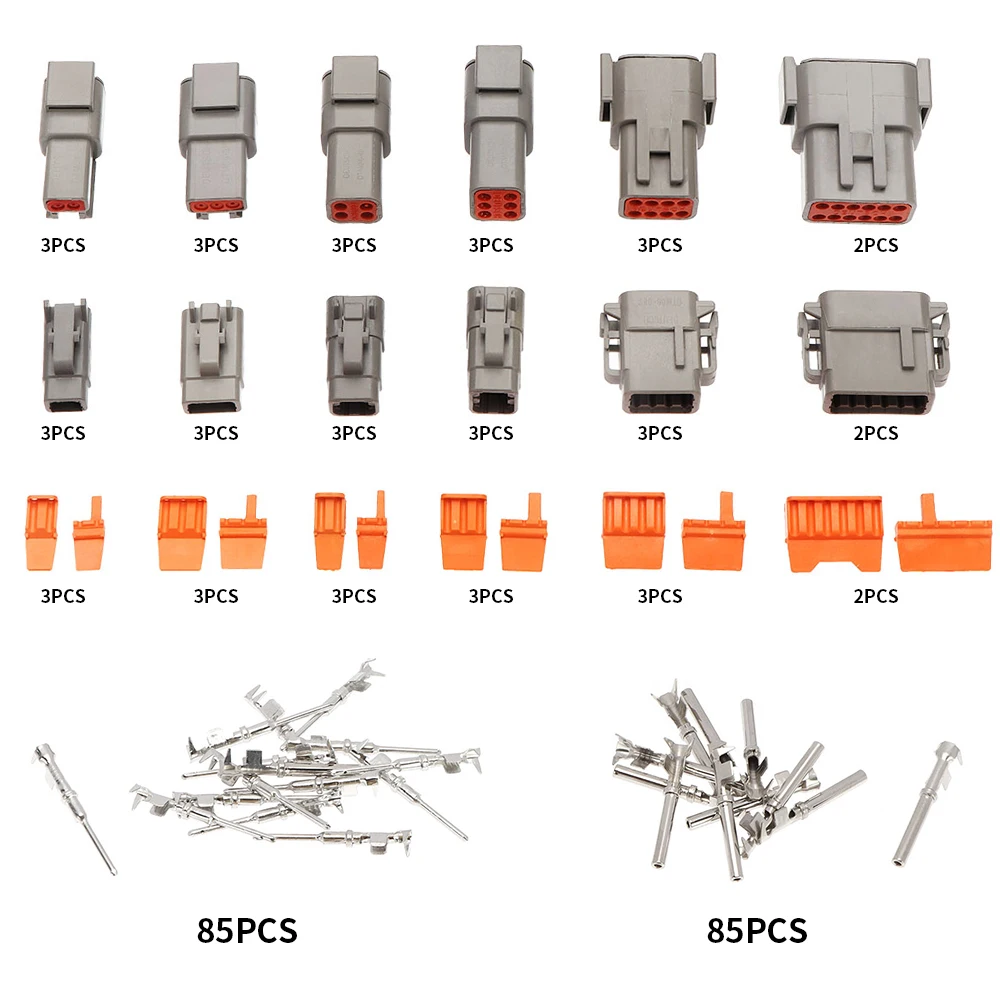 3PCS 3PCS 3PCS 3PCS 3PCS 2PCS

3PCS 3PCS 3PCS 3PCS 3PCS 2PCS

3PCS 3PCS 3PCS 3PCS 3PCS 2PCS

85PCS 85PCS