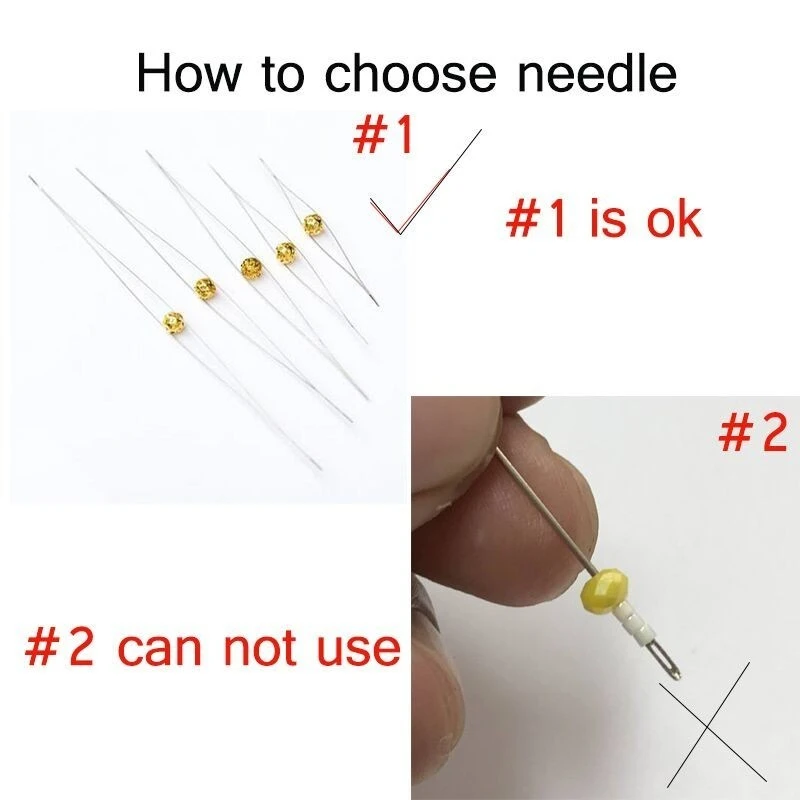 How to choose needle

#1

#1 is ok

#2

#2 can not use