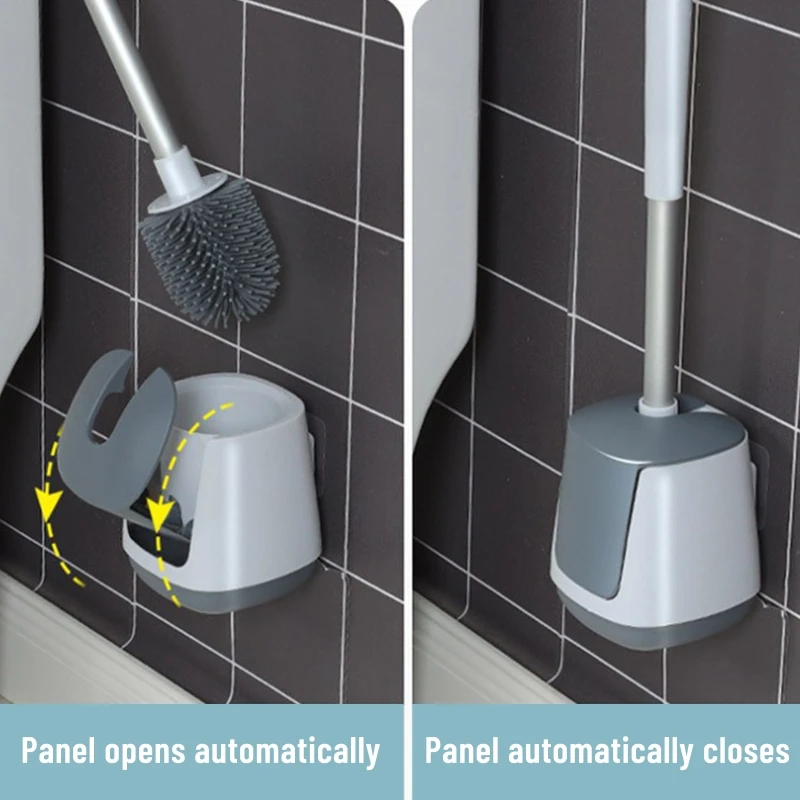 Panel opens automatically

Panel automatically closes