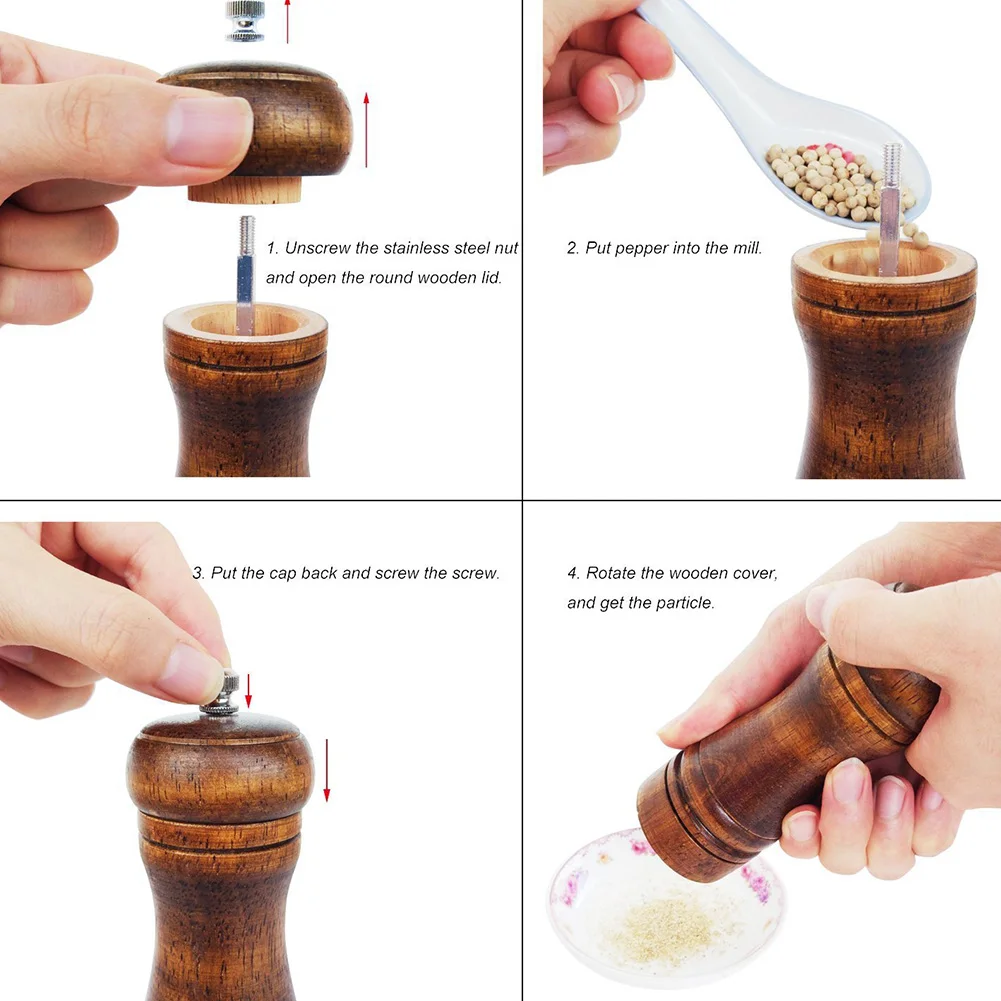 1. Unscrew the stainless steel nut and open the round wooden lid.

2. Put pepper into the mill.

3. Put the cap back and screw the screw.

4. Rotate the wooden cover, and get the particle.