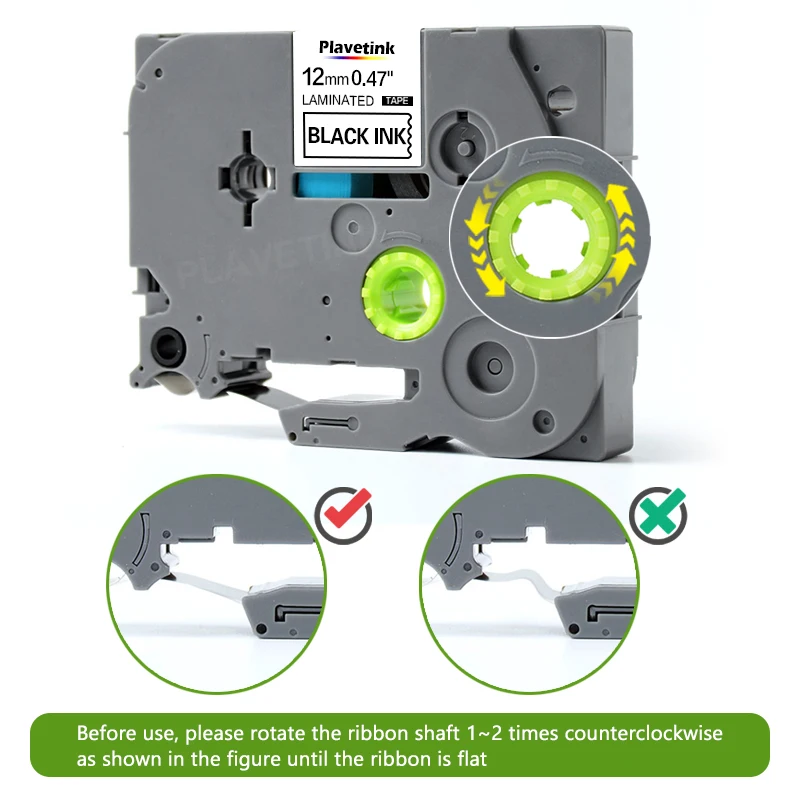 Plavetink
12mm 0.47"
LAMINATED TAPE
BLACK INK

PLAVETINK

Before use, please rotate the ribbon shaft 1~2 times counterclockwise as shown in the figure until the ribbon is flat