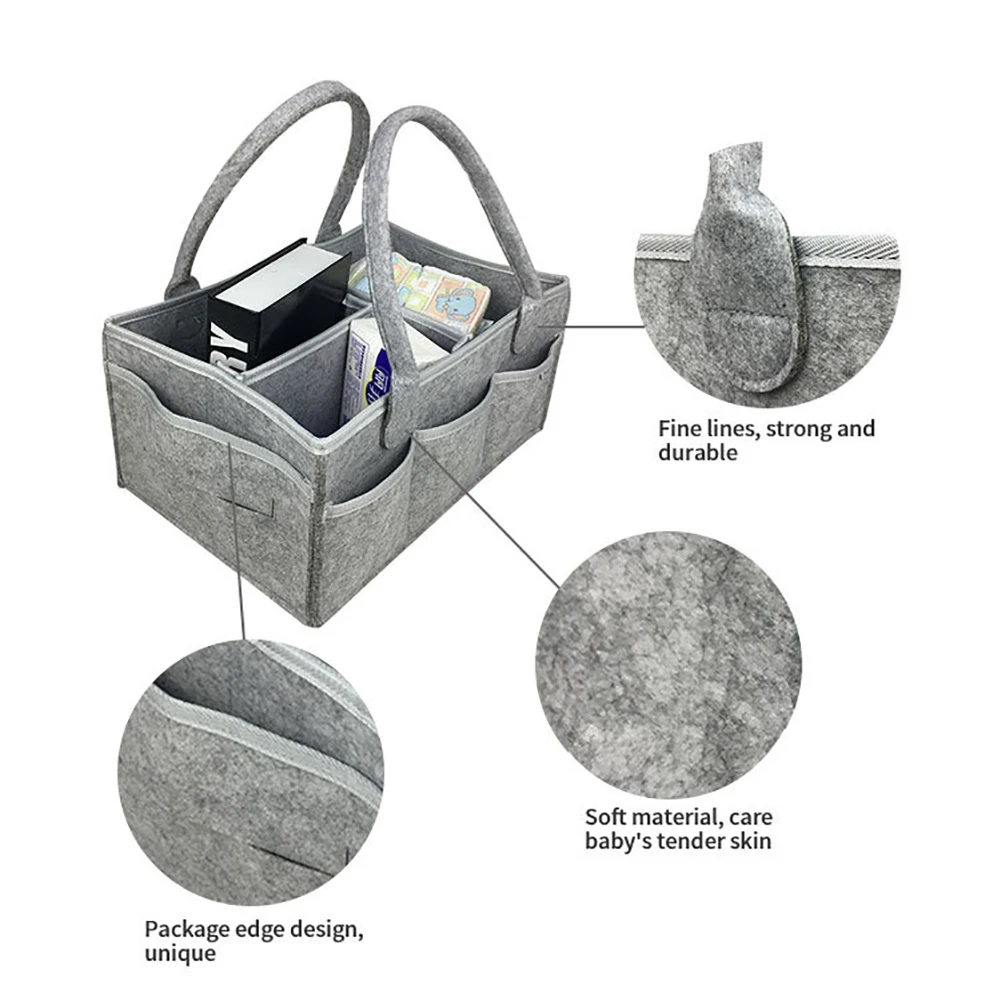 RY

Fine lines, strong and durable

Soft material, care baby's tender skin

Package edge design, unique