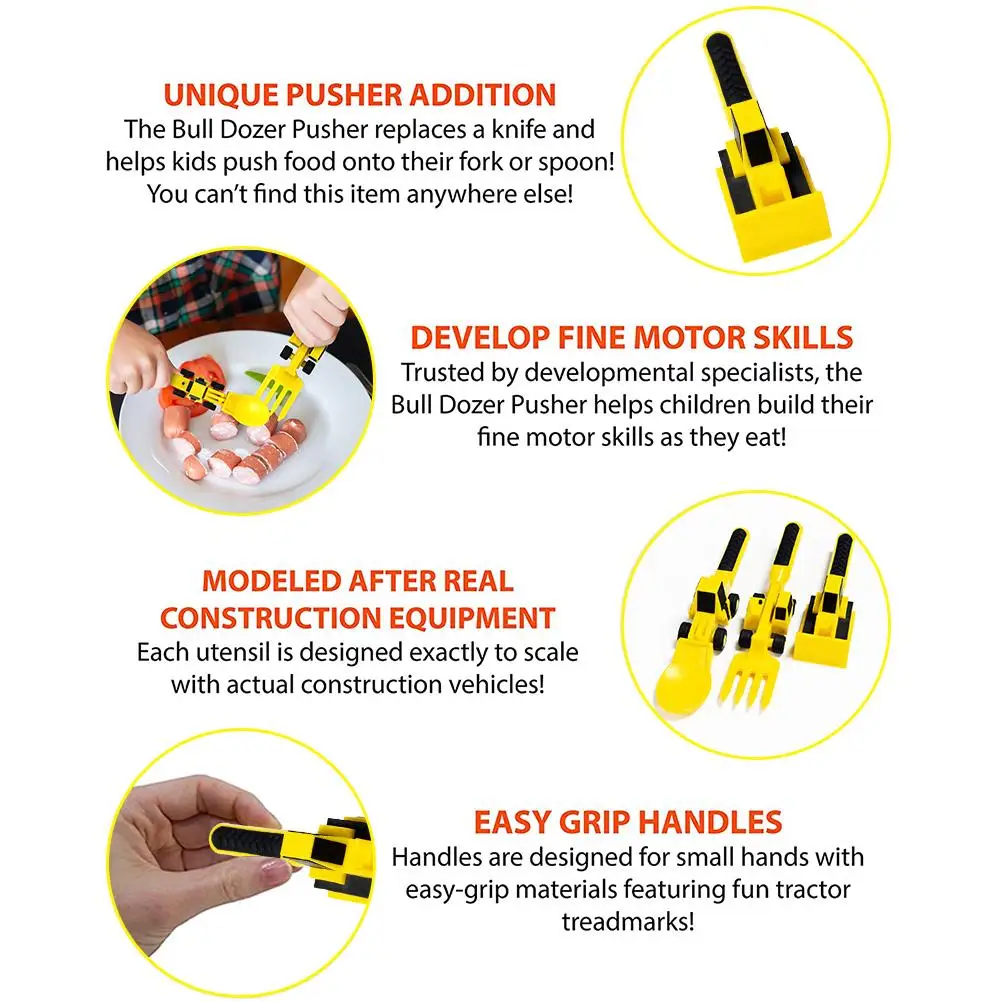 UNIQUE PUSHER ADDITION
The Bull Dozer Pusher replaces a knife and helps kids push food onto their fork or spoon! You can't find this item anywhere else!

DEVELOP FINE MOTOR SKILLS
Trusted by developmental specialists, the Bull Dozer Pusher helps children build their fine motor skills as they eat!

MODELED AFTER REAL CONSTRUCTION EQUIPMENT
Each utensil is designed exactly to scale with actual construction vehicles!

EASY GRIP HANDLES
Handles are designed for small hands with easy-grip materials featuring fun tractor treadmarks!