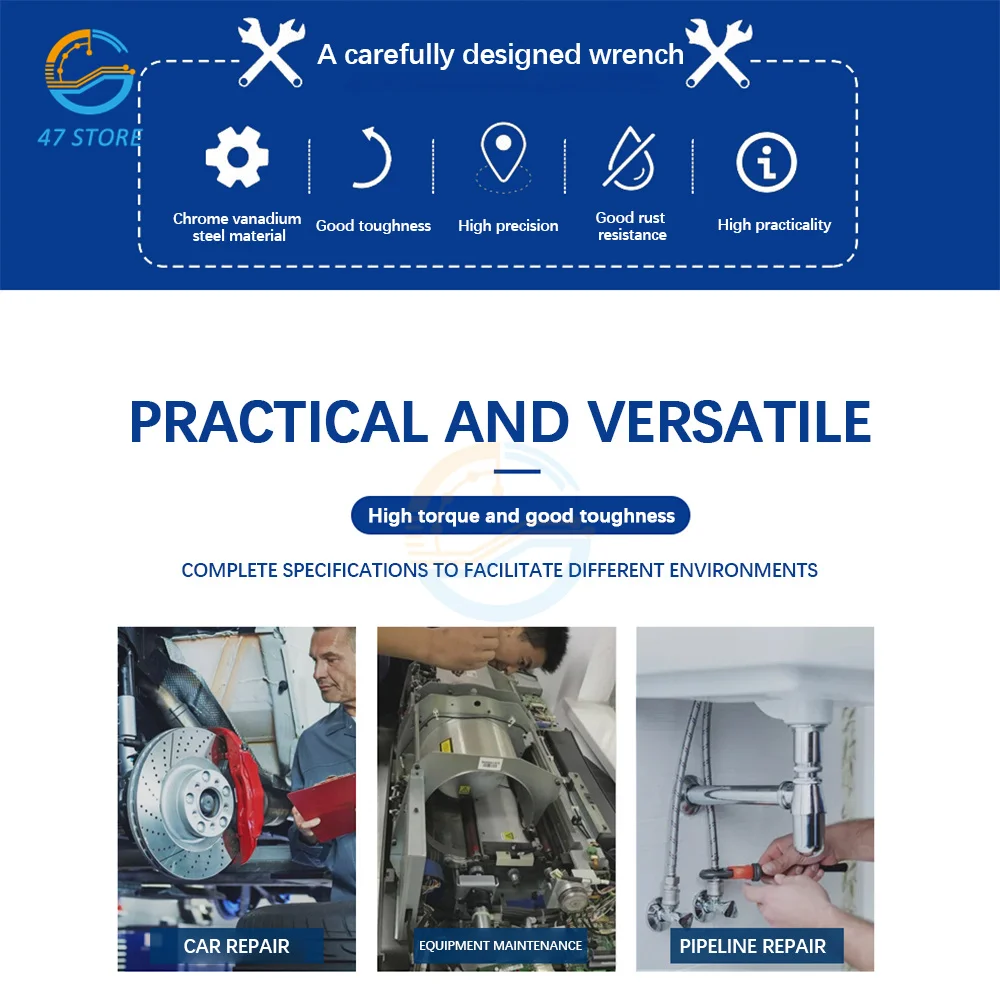 47 STORE

A carefully designed wrench

Chrome vanadium steel material

Good toughness

High precision

Good rust resistance

High practicality

PRACTICAL AND VERSATILE

High torque and good toughness

COMPLETE SPECIFICATIONS TO FACILITATE DIFFERENT ENVIRONMENTS

CAR REPAIR

EQUIPMENT MAINTENANCE

PIPELINE REPAIR