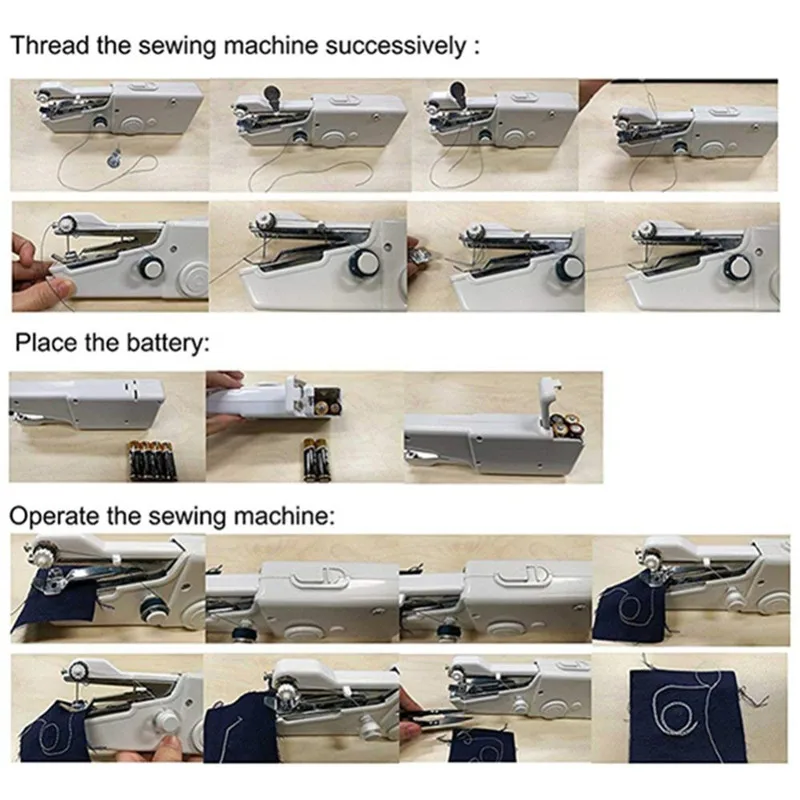 Thread the sewing machine successively :

Place the battery:

Operate the sewing machine: