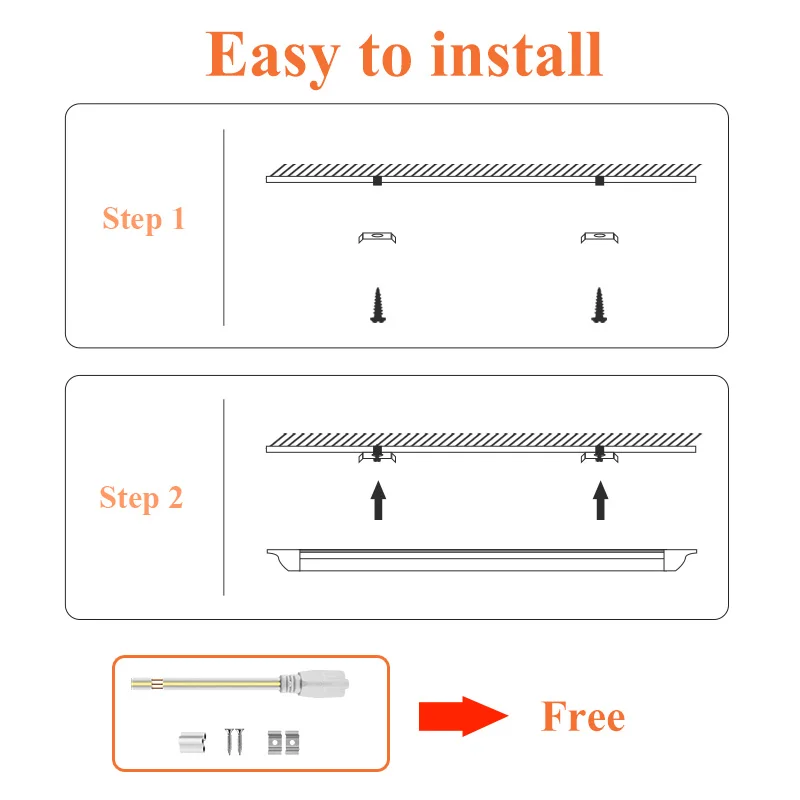 Easy to install

Step 1

Step 2

Free