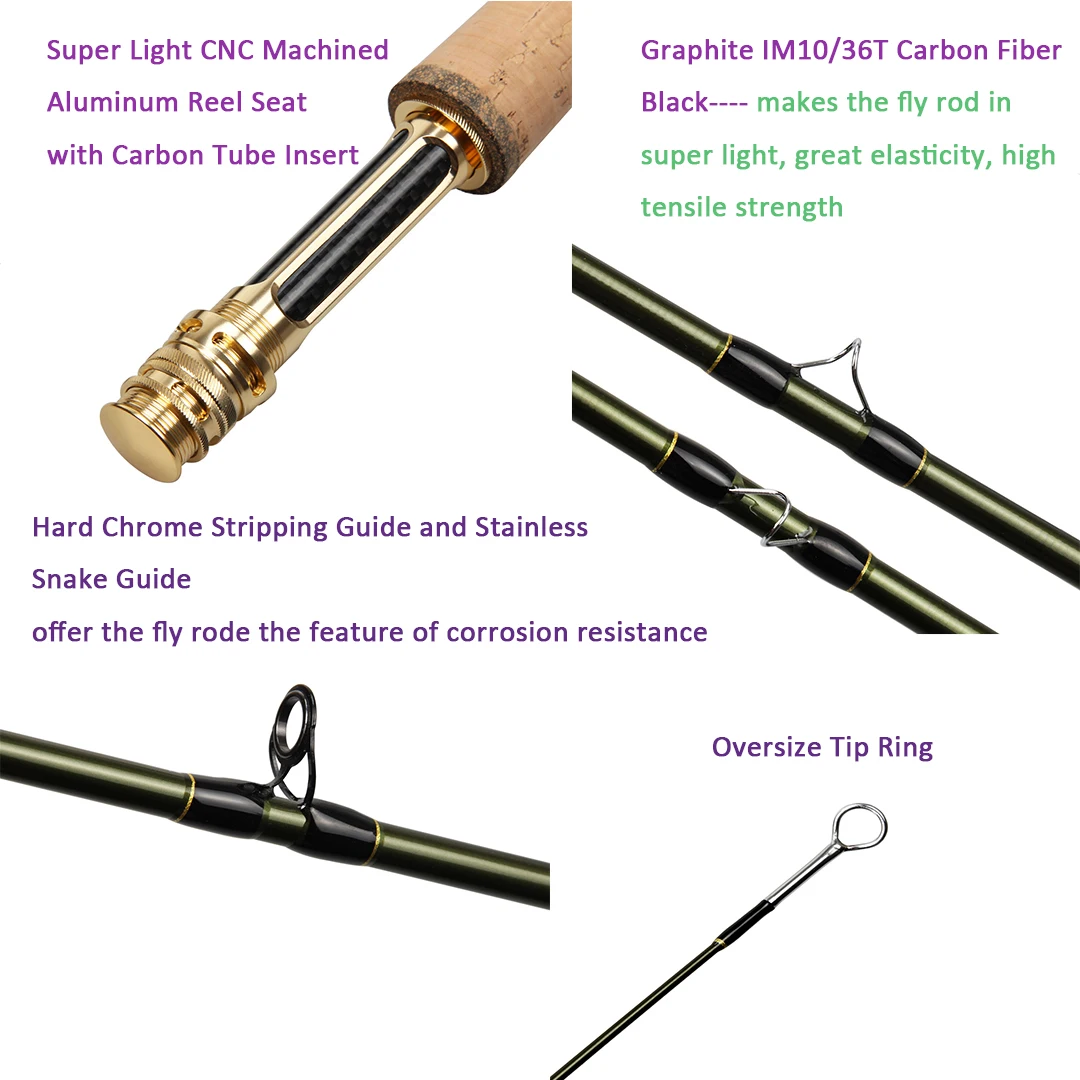 Super Light CNC Machined Aluminum Reel Seat with Carbon Tube Insert

Graphite IM10/36T Carbon Fiber Black---- makes the fly rod in super light, great elasticity, high tensile strength

Hard Chrome Stripping Guide and Stainless Snake Guide
offer the fly rode the feature of corrosion resistance

Oversize Tip Ring