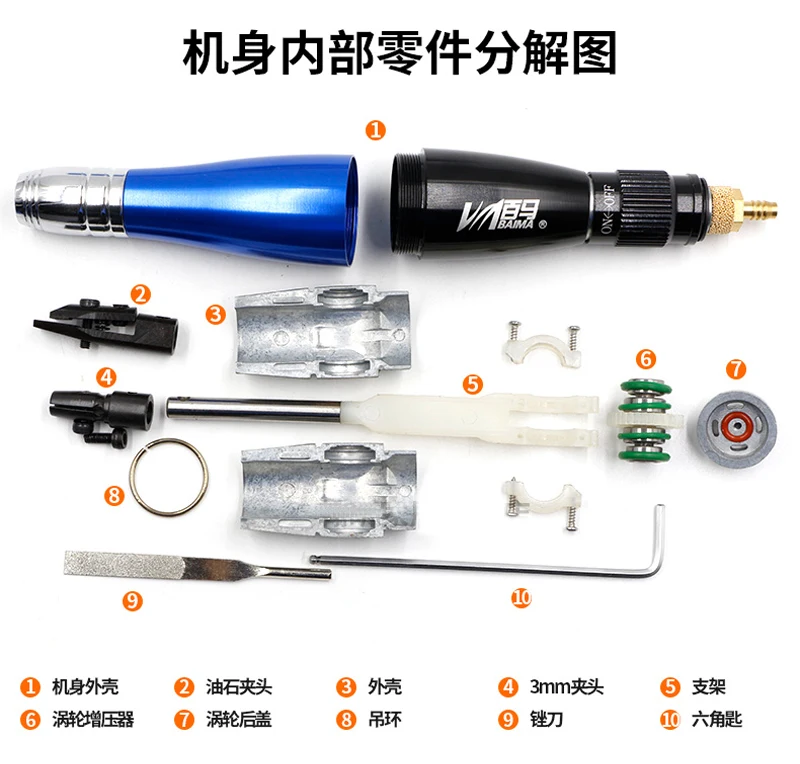 机身内部零件分解图

1

百马
BAIMA ®

ON OFF

2

3

4

5

6

7

8

9

10

1 机身外壳
2 油石夹头
3 外壳
4 3mm夹头
5 支架
6 涡轮增压器
7 涡轮后盖
8 吊环
9 锉刀
10 六角匙