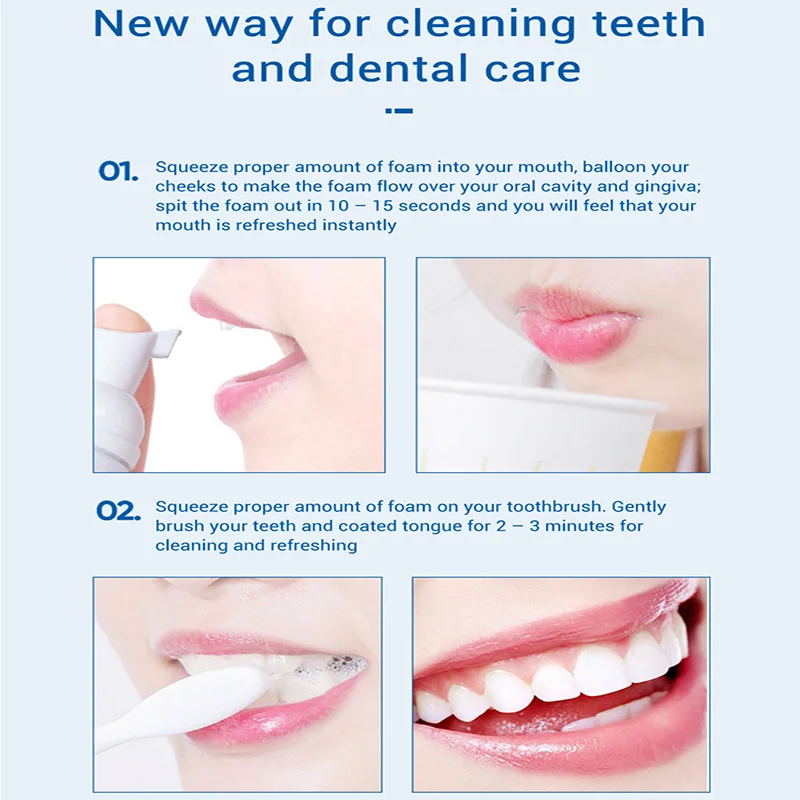 New way for cleaning teeth and dental care

01. Squeeze proper amount of foam into your mouth, balloon your cheeks to make the foam flow over your oral cavity and gingiva; spit the foam out in 10 — 15 seconds and you will feel that your mouth is refreshed instantly

02. Squeeze proper amount of foam on your toothbrush. Gently brush your teeth and coated tongue for 2 — 3 minutes for cleaning and refreshing